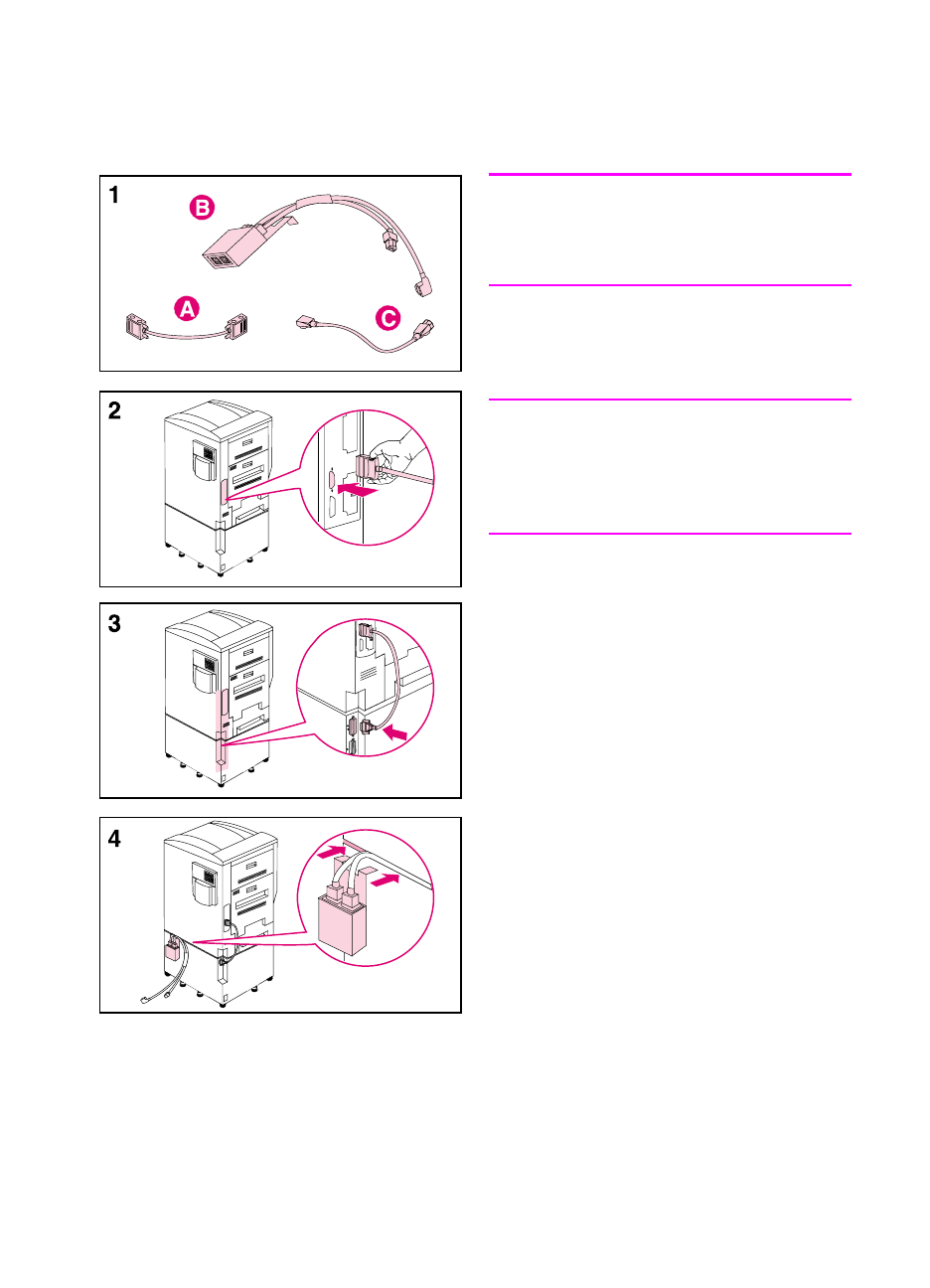 1

B

A

C

2

3

4