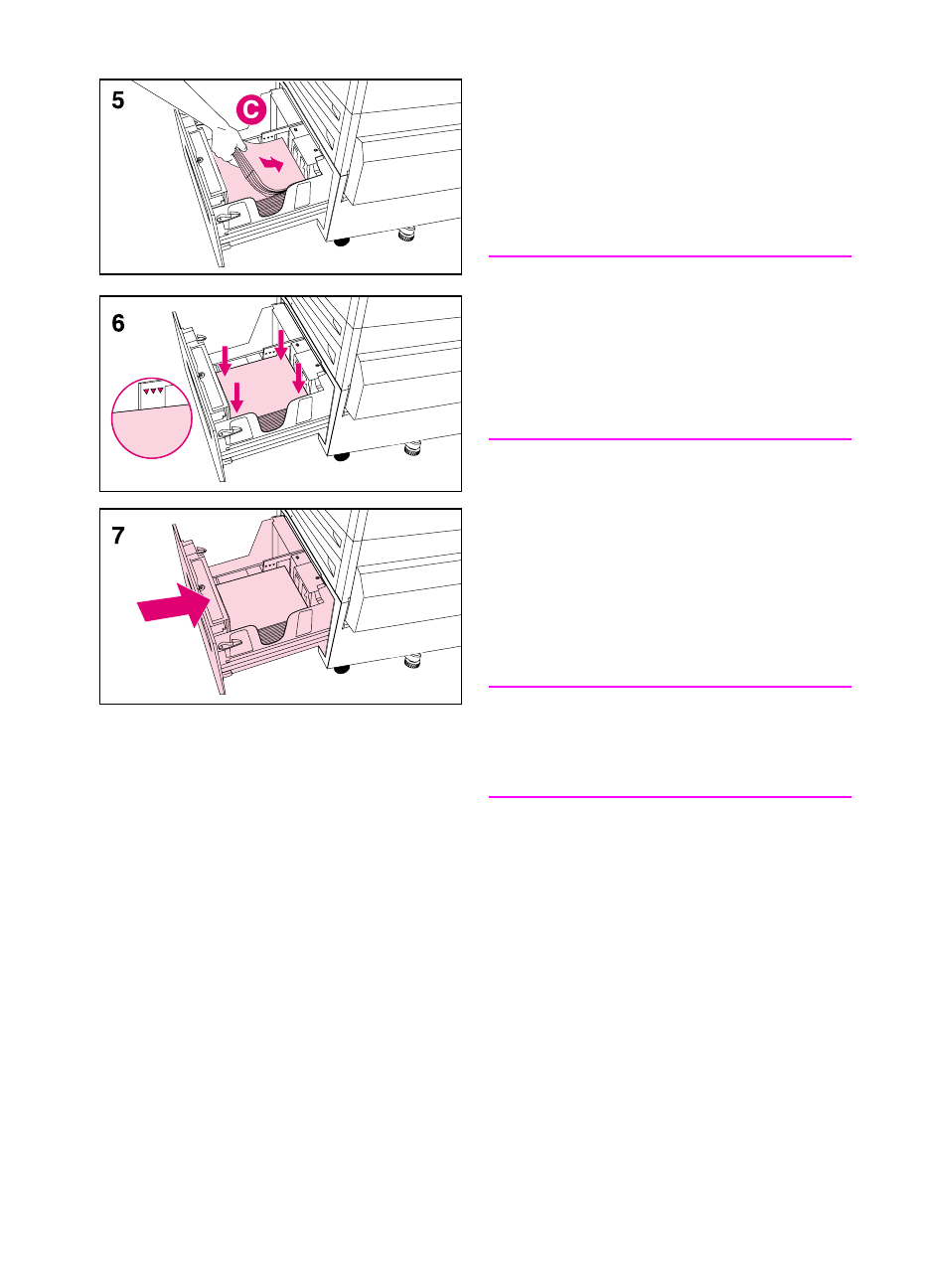 5

C

6

7