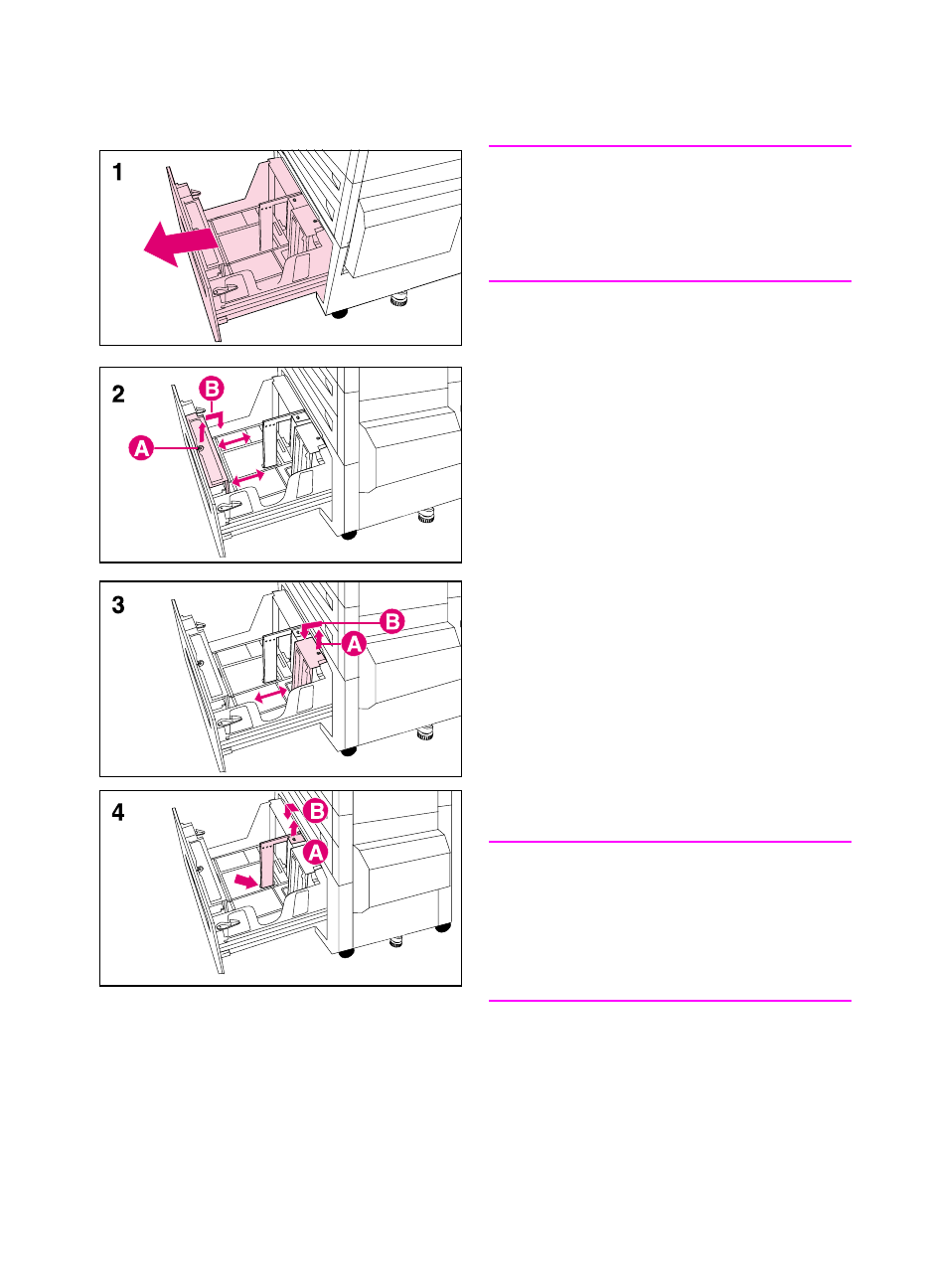 1

2

B

A

3

B

A

4

B

A