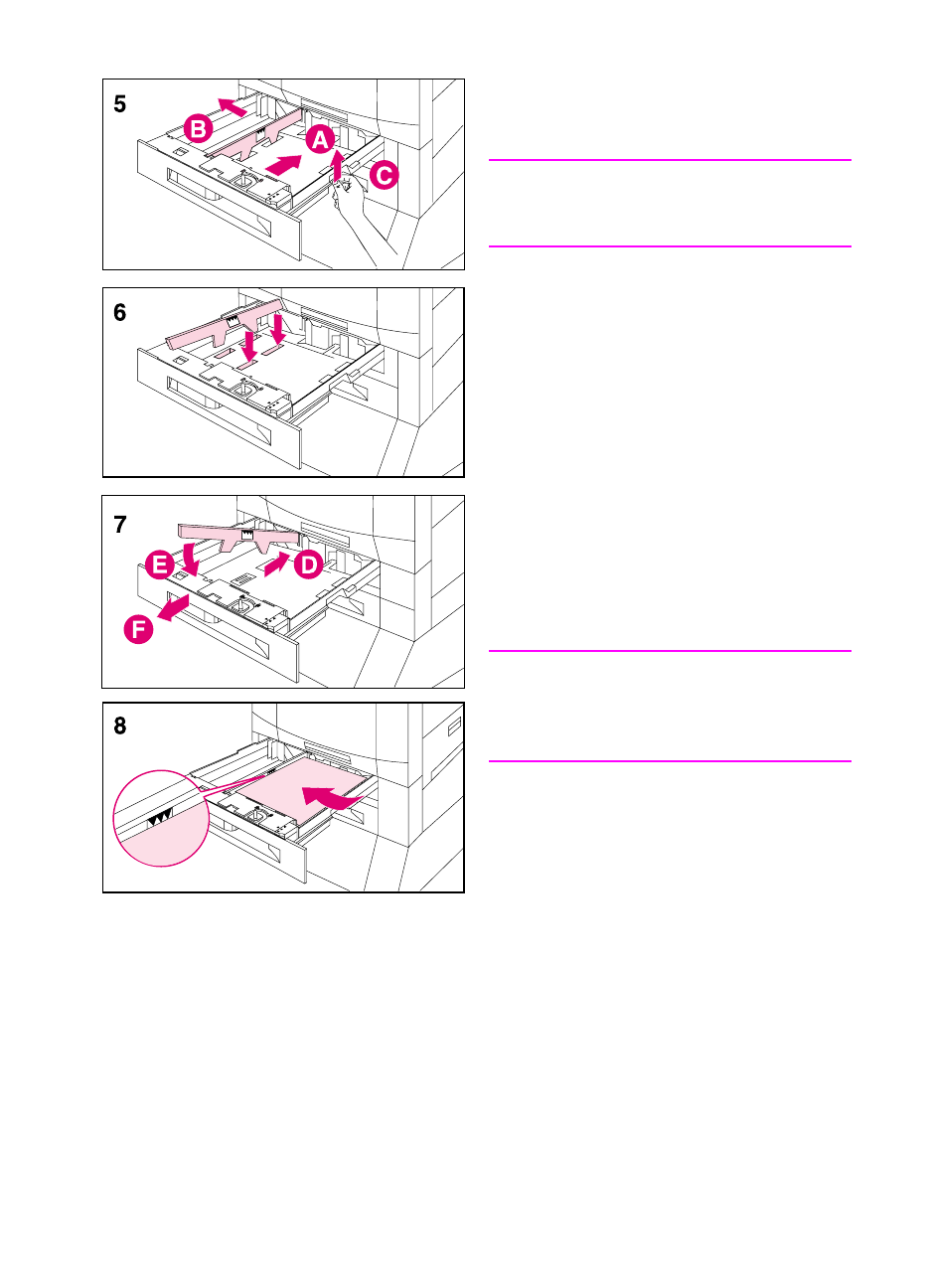 5

B

A

C

6

7

E

D

F

8