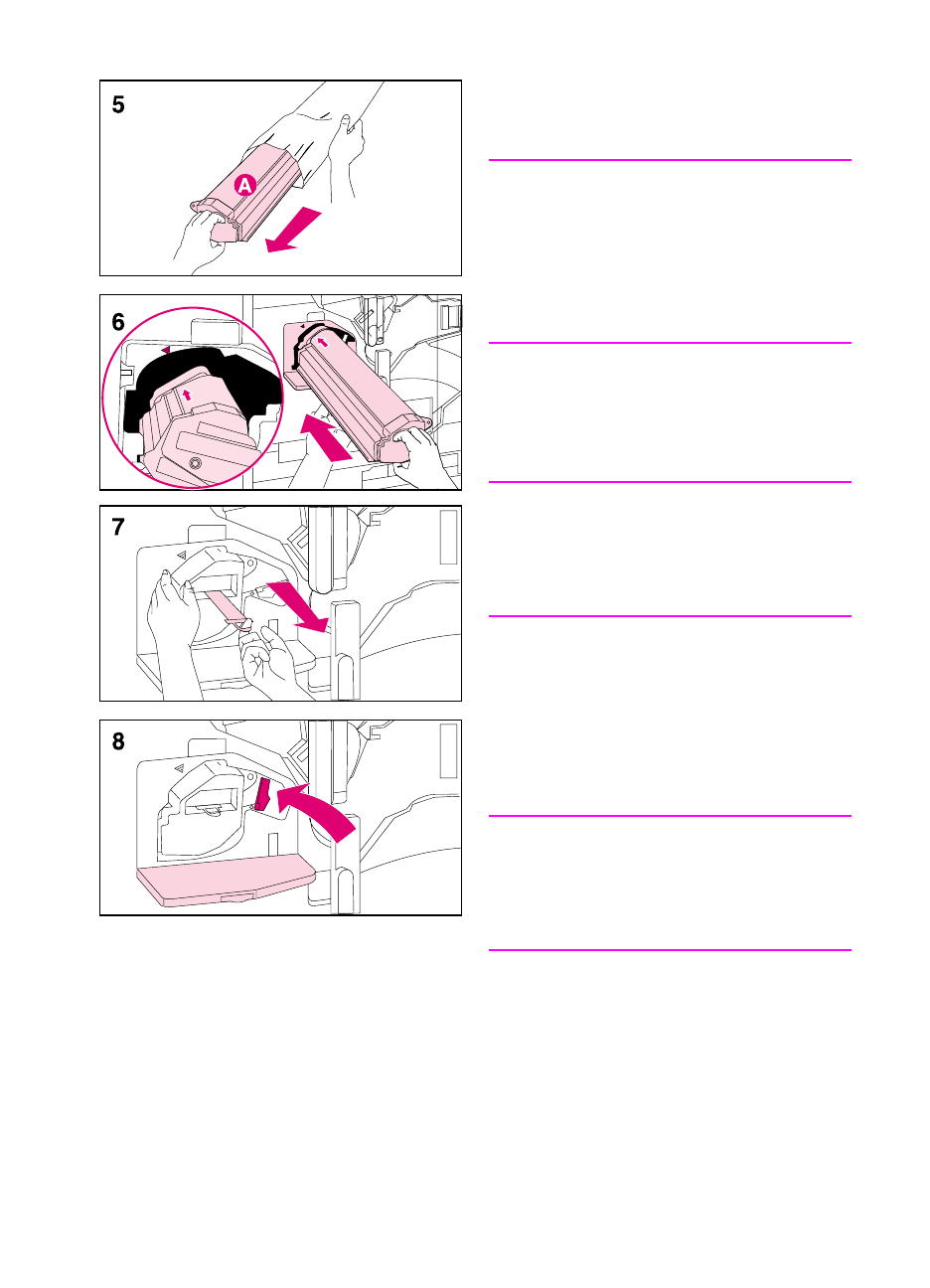 5

A

6

7

8