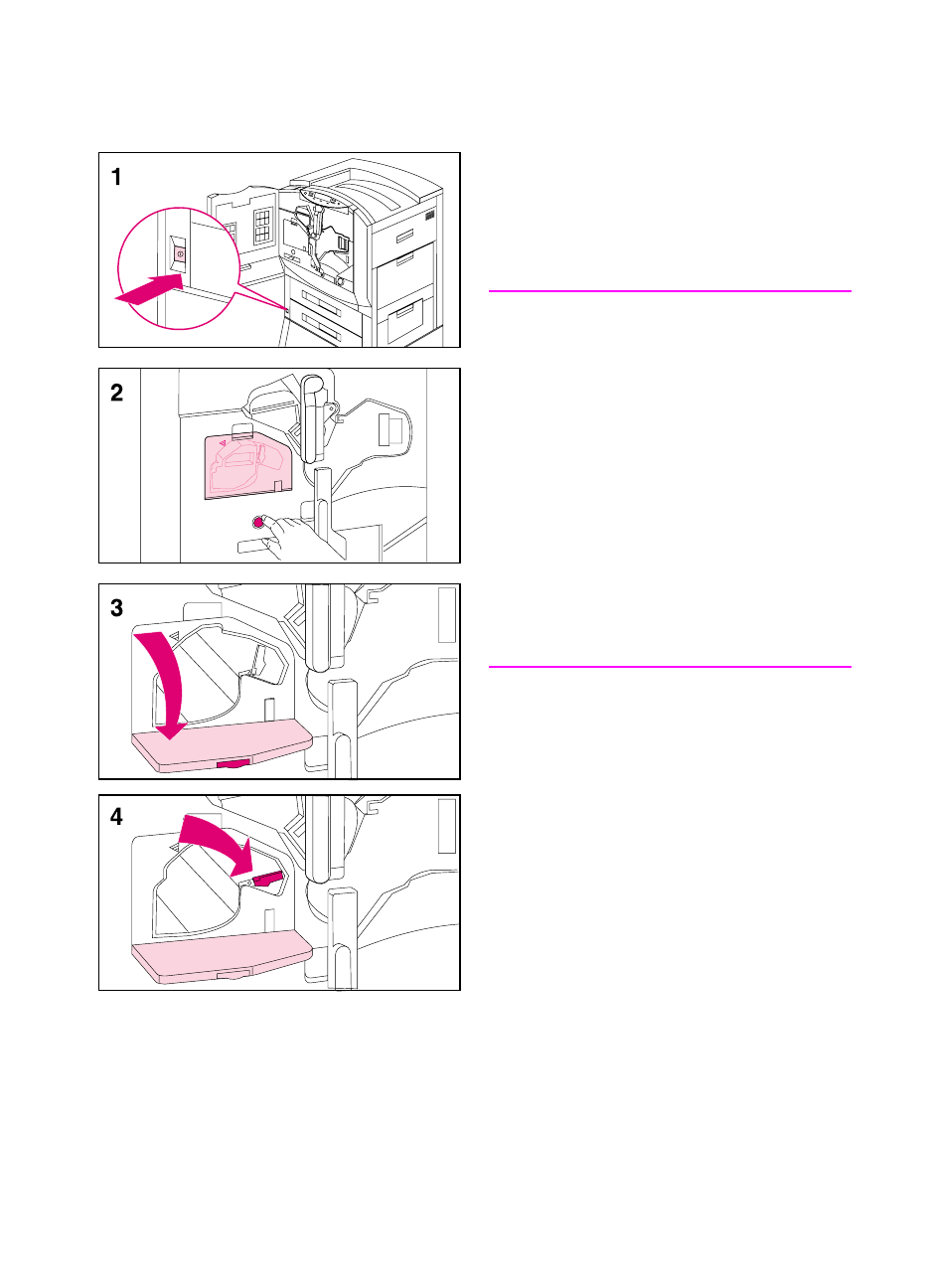 1

2

3

4