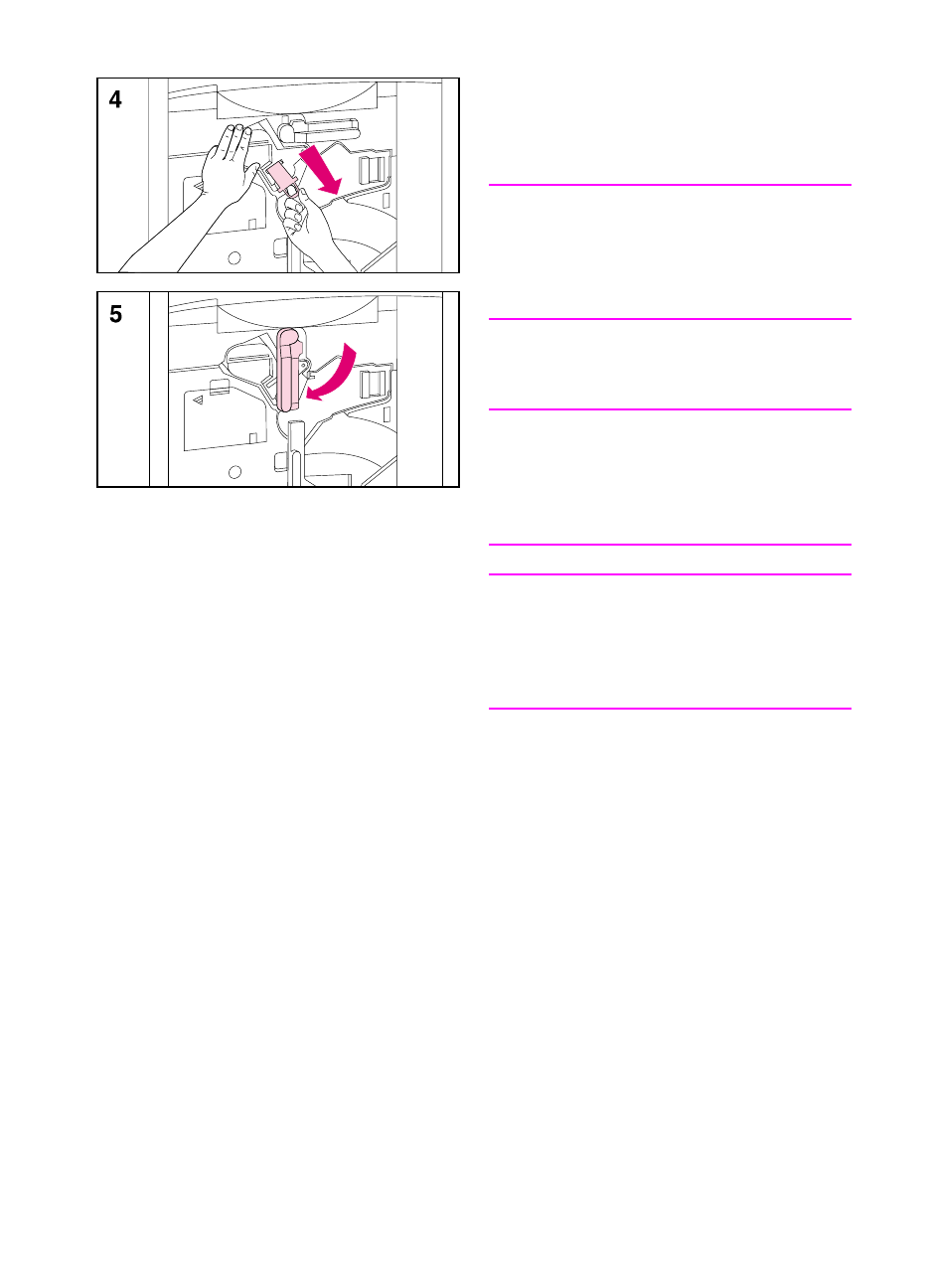 4

5