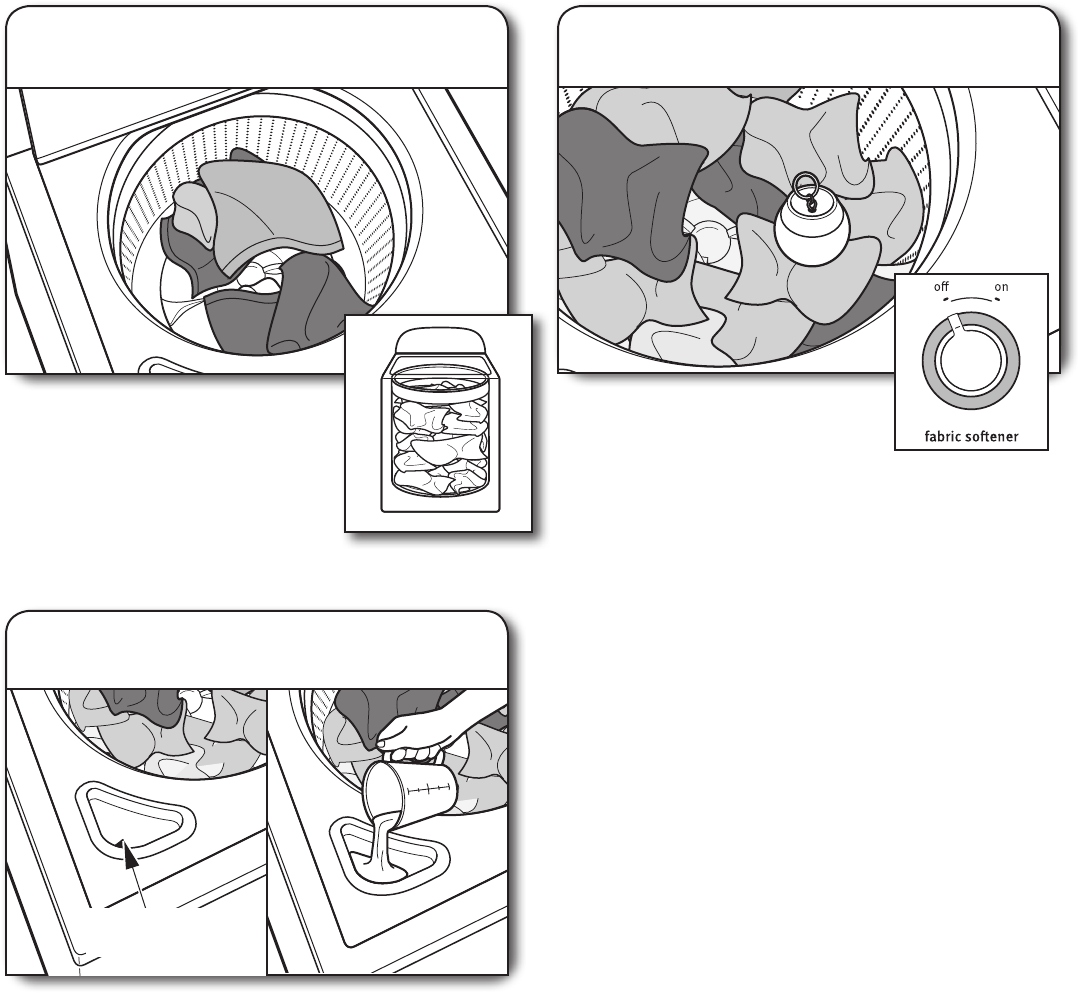 off
on
fabric softener