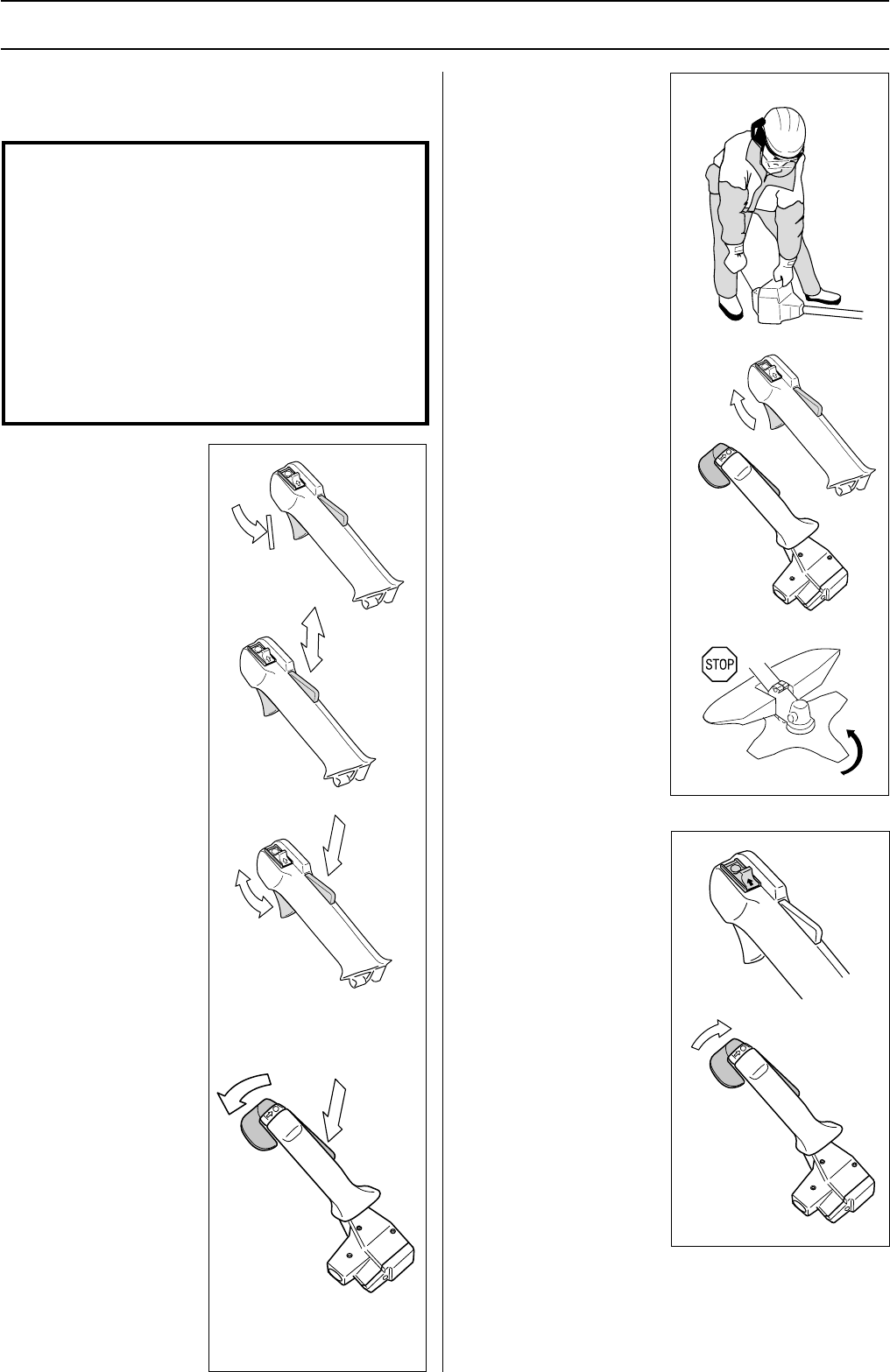 STOP