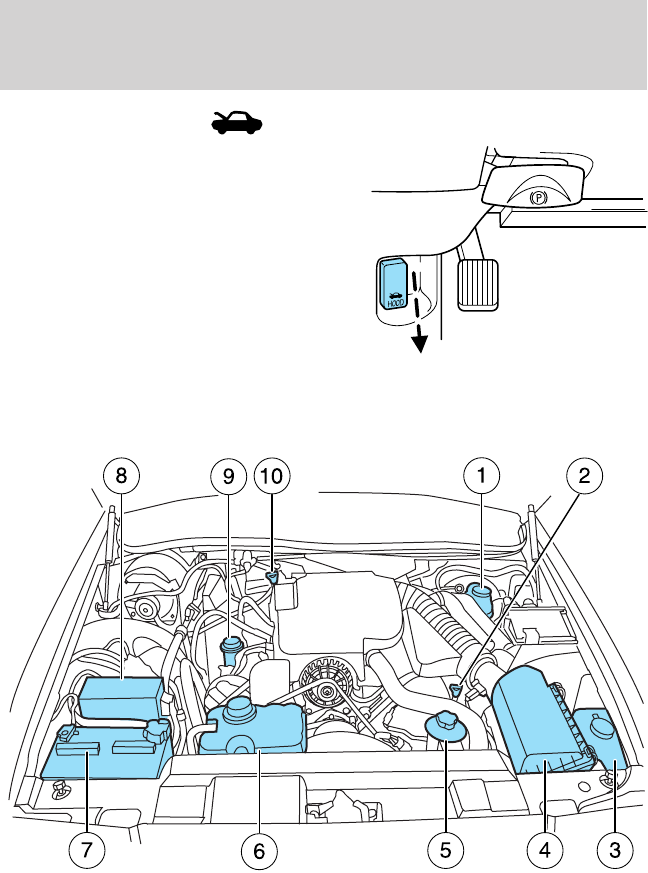 P

HOOD

8
9
10
1
2
7
6
5
4
3