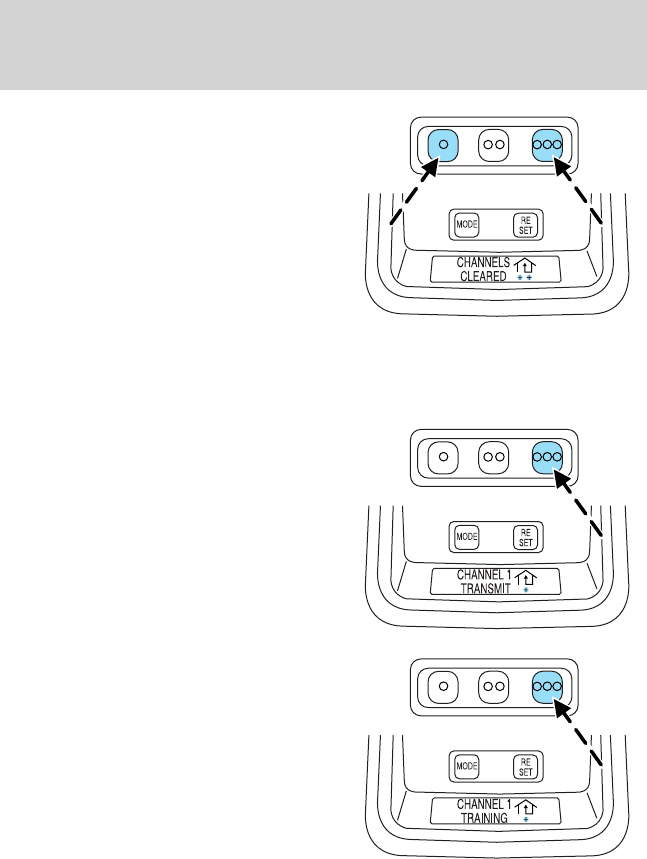 MODE
RE SET
CHANNELS CLEARED

MODE
RE SET
CHANNEL 1 TRANSMIT

MODE
RE SET
CHANNEL 1 TRAINING