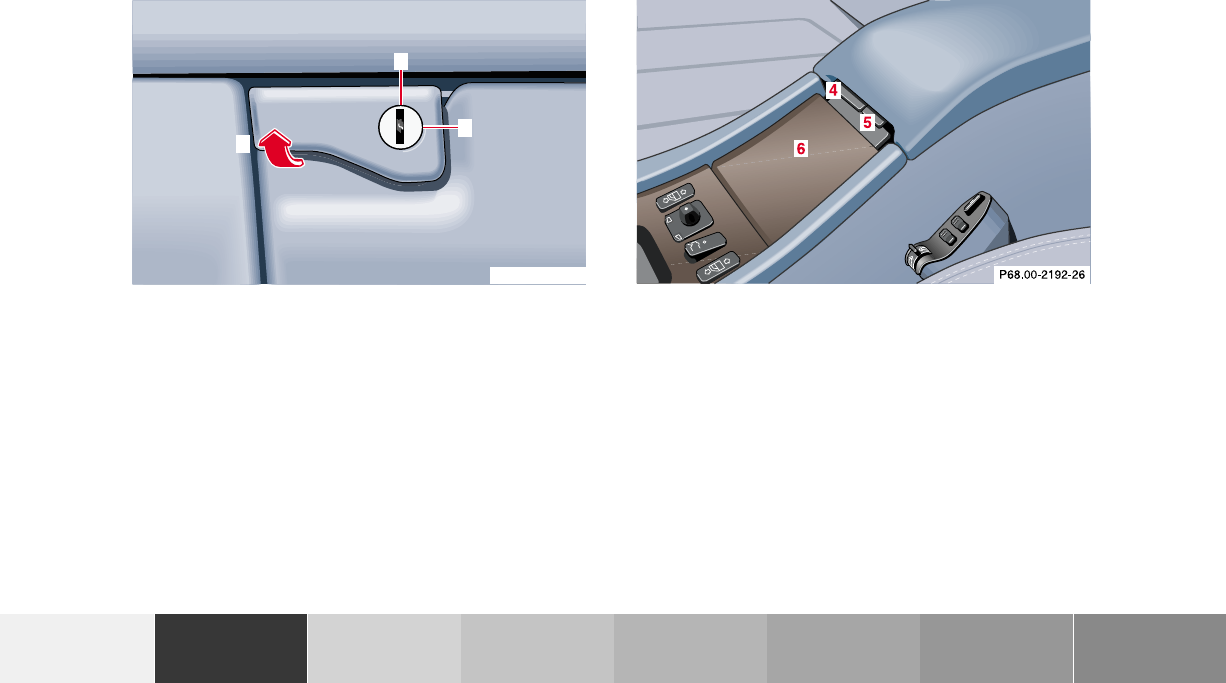 4
5
6
P68.00-2192-26