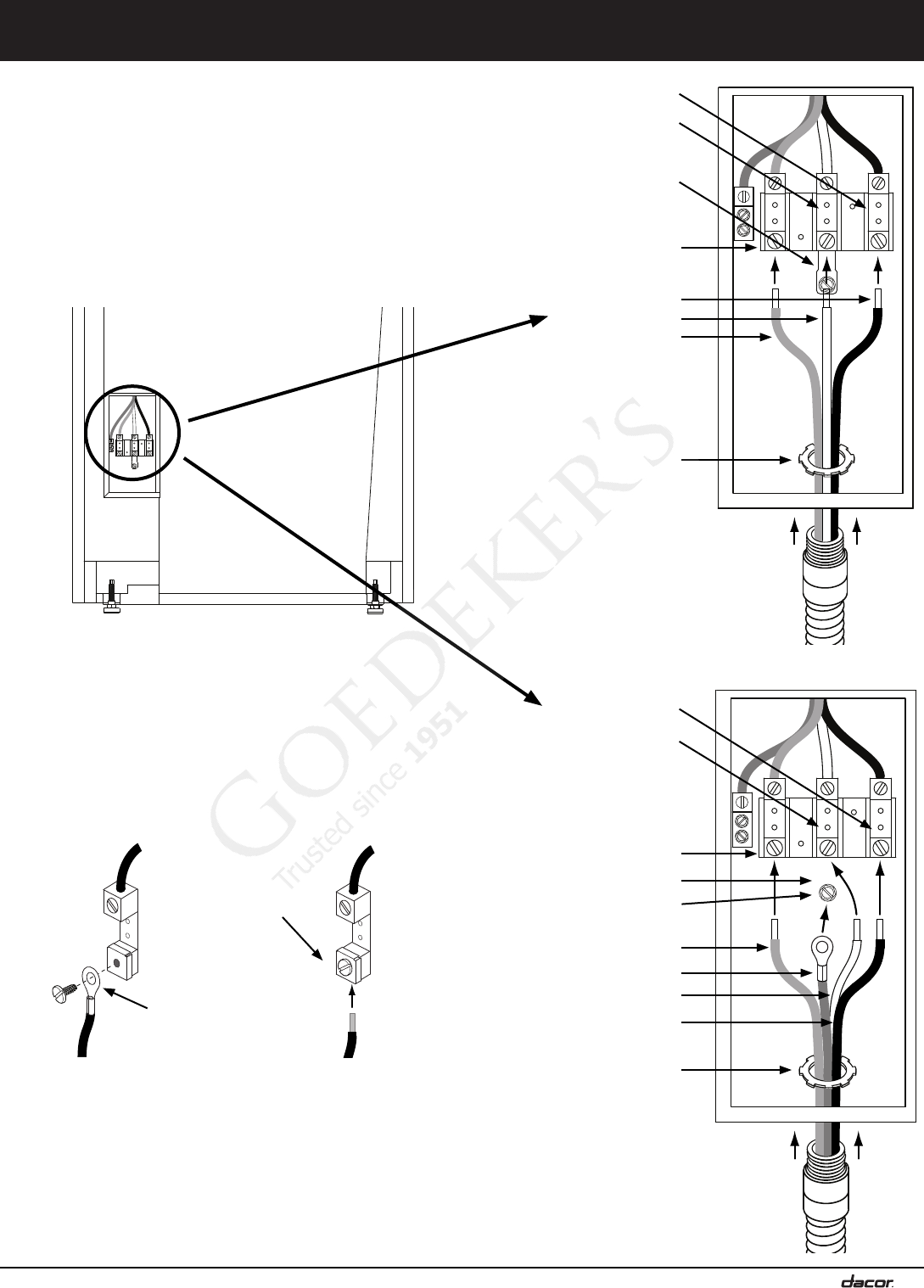 GOEDEKER'S
Trusted since 1951

dacor.