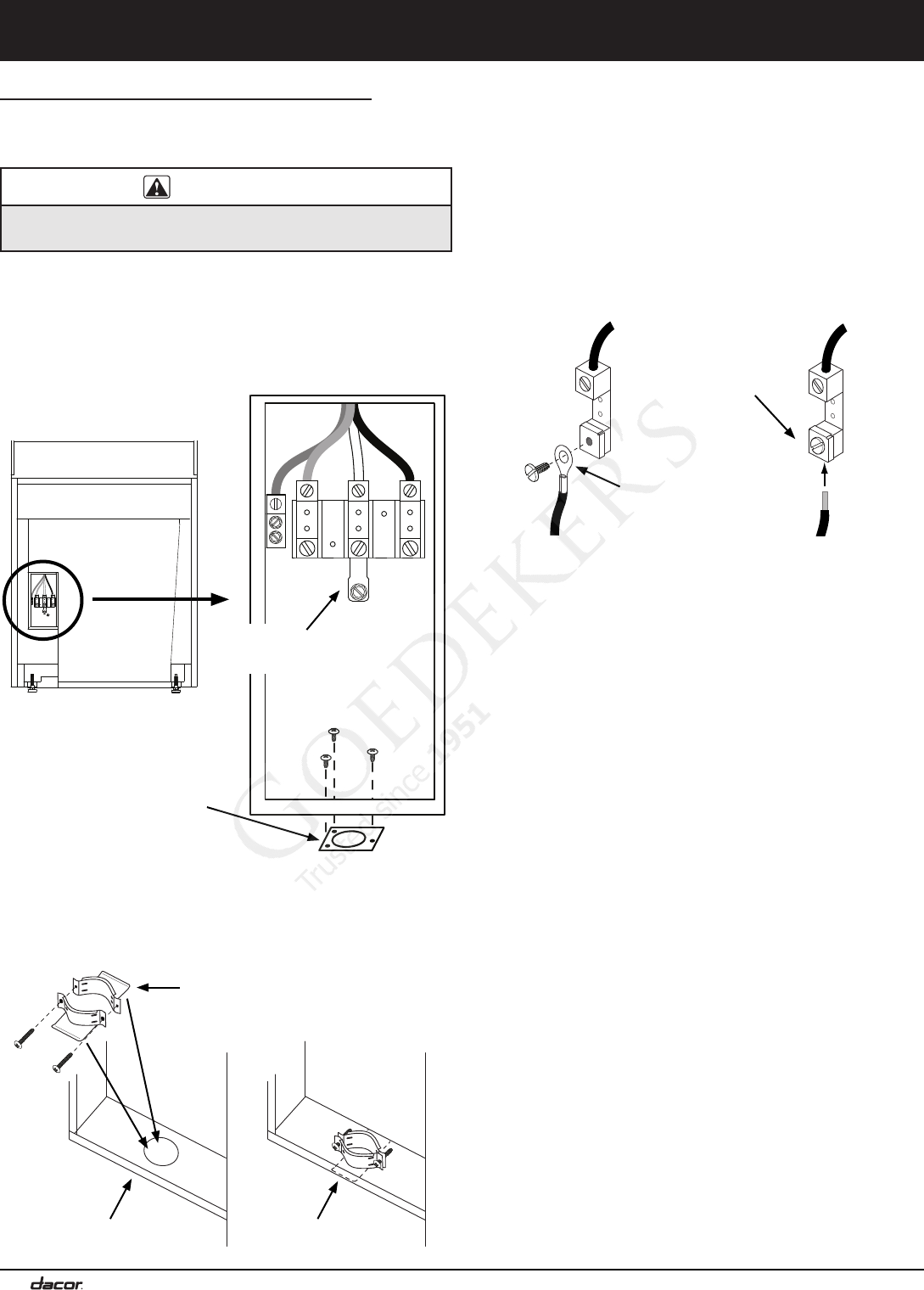 GOEDEKER'S
Trusted Since 1951

dacor