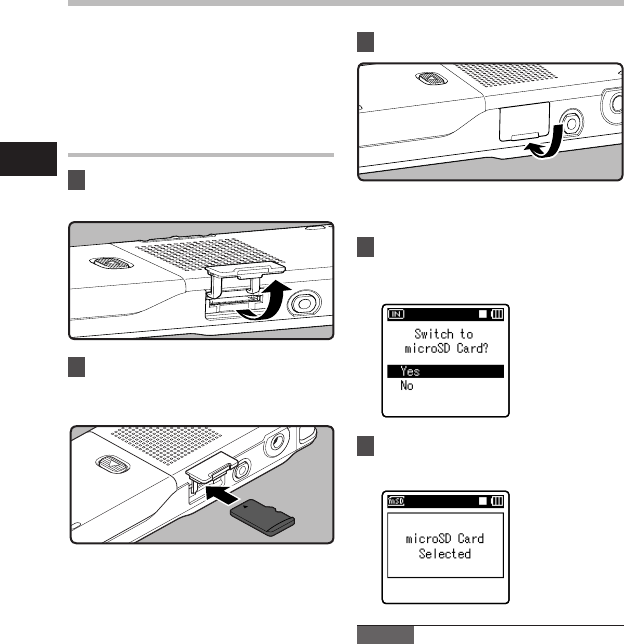 IN

Switch to microSD Card?

Yes

No

mSD

microSD Card Selected