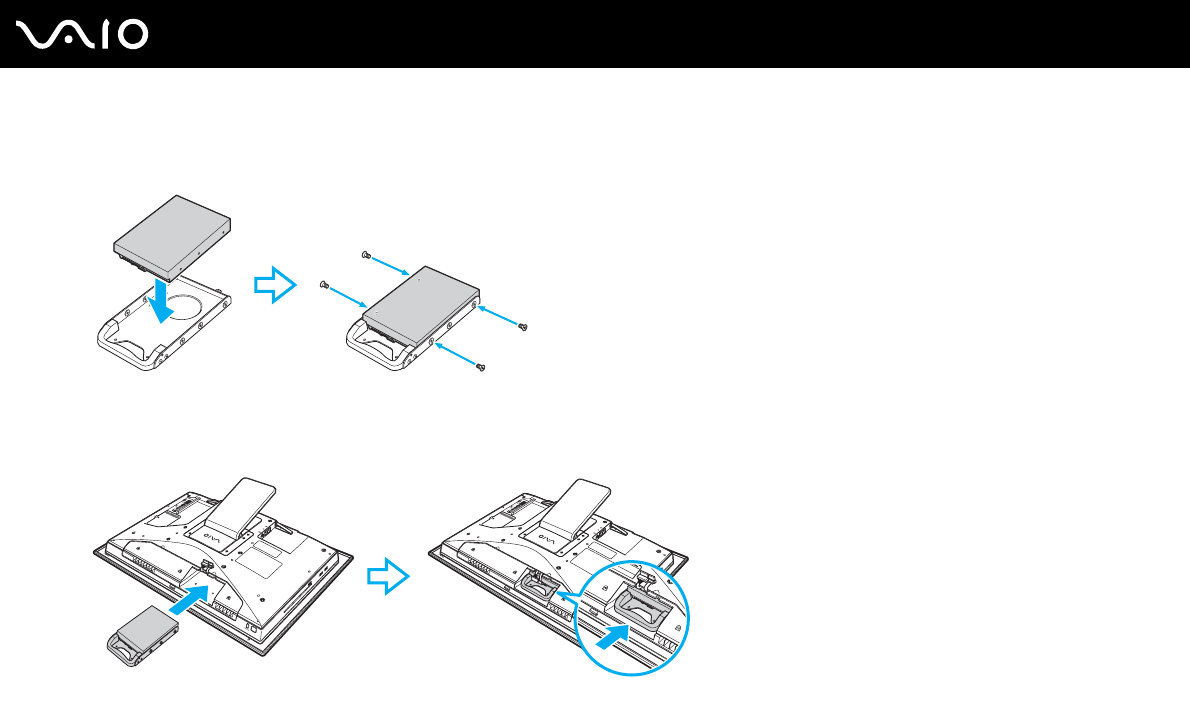 VAIO