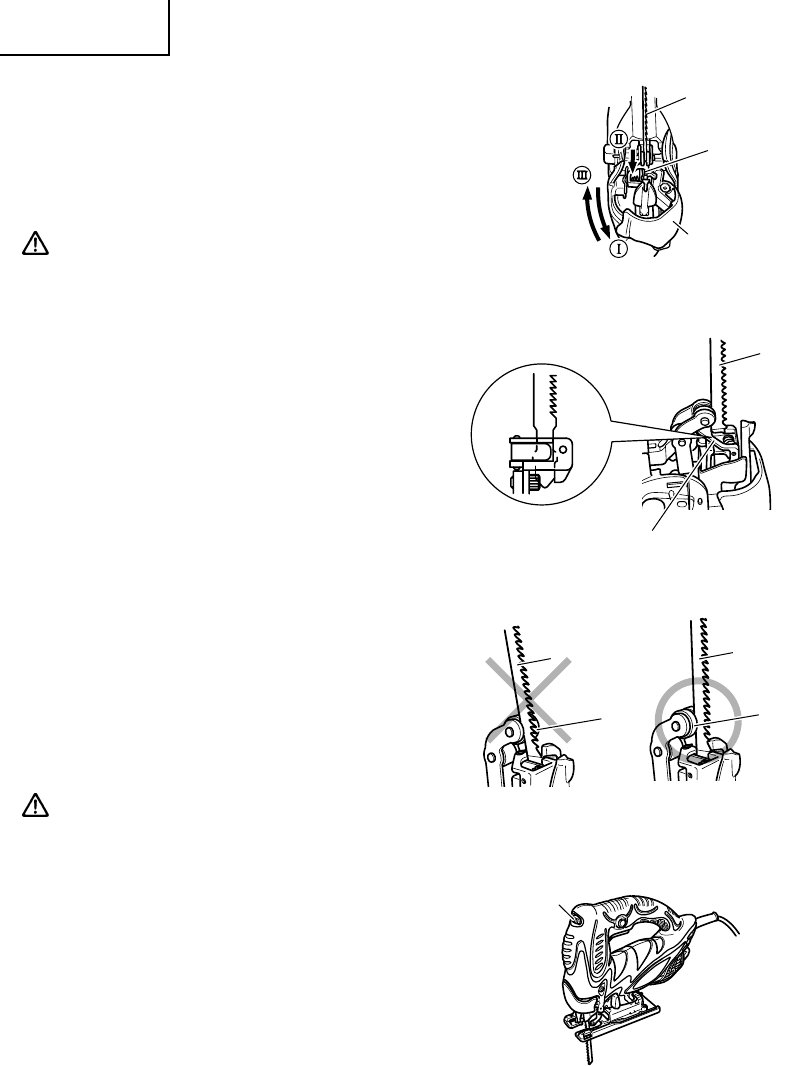 II

III

I