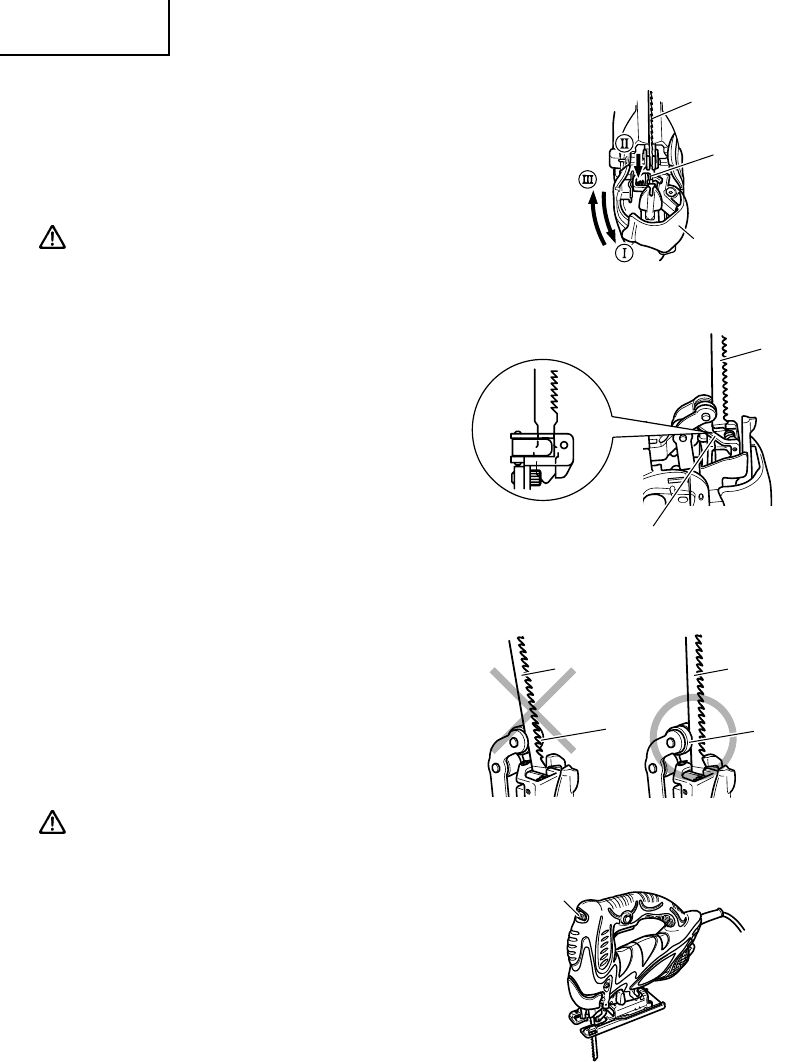 II

III

I