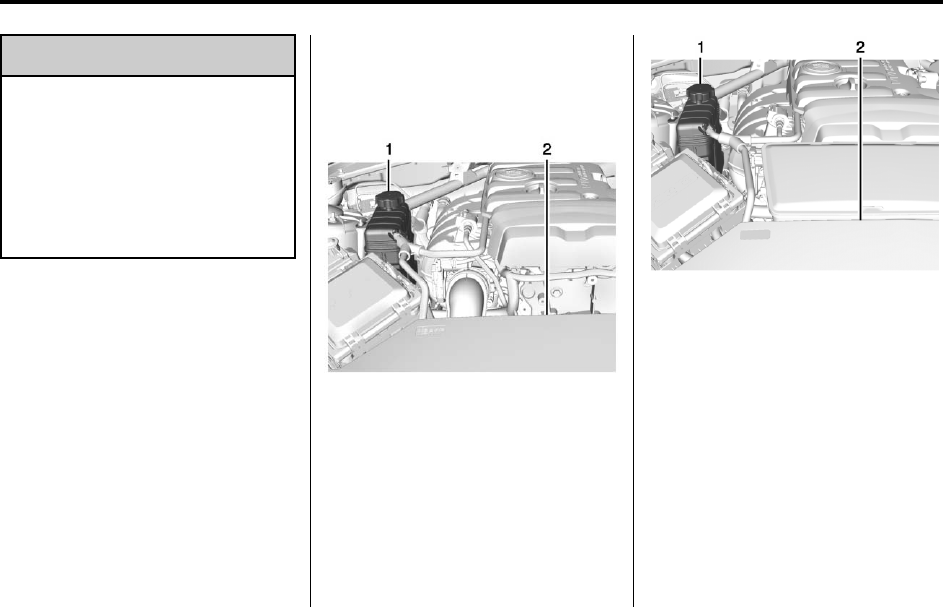 1
2

1
2