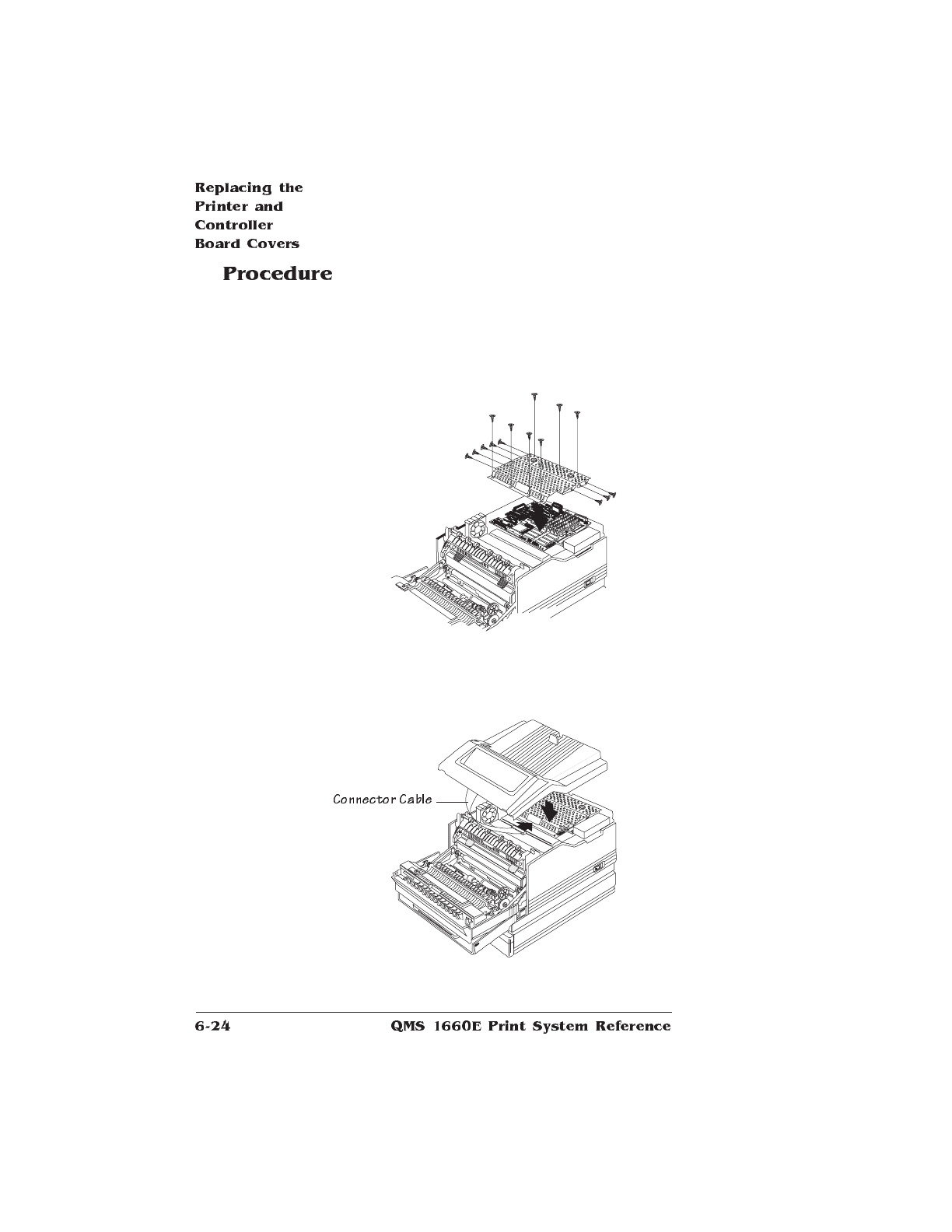 Replacing the Printer and Controller Board Covers

Procedure

Connector Cable

6-24

QMS 1660E Print System Reference