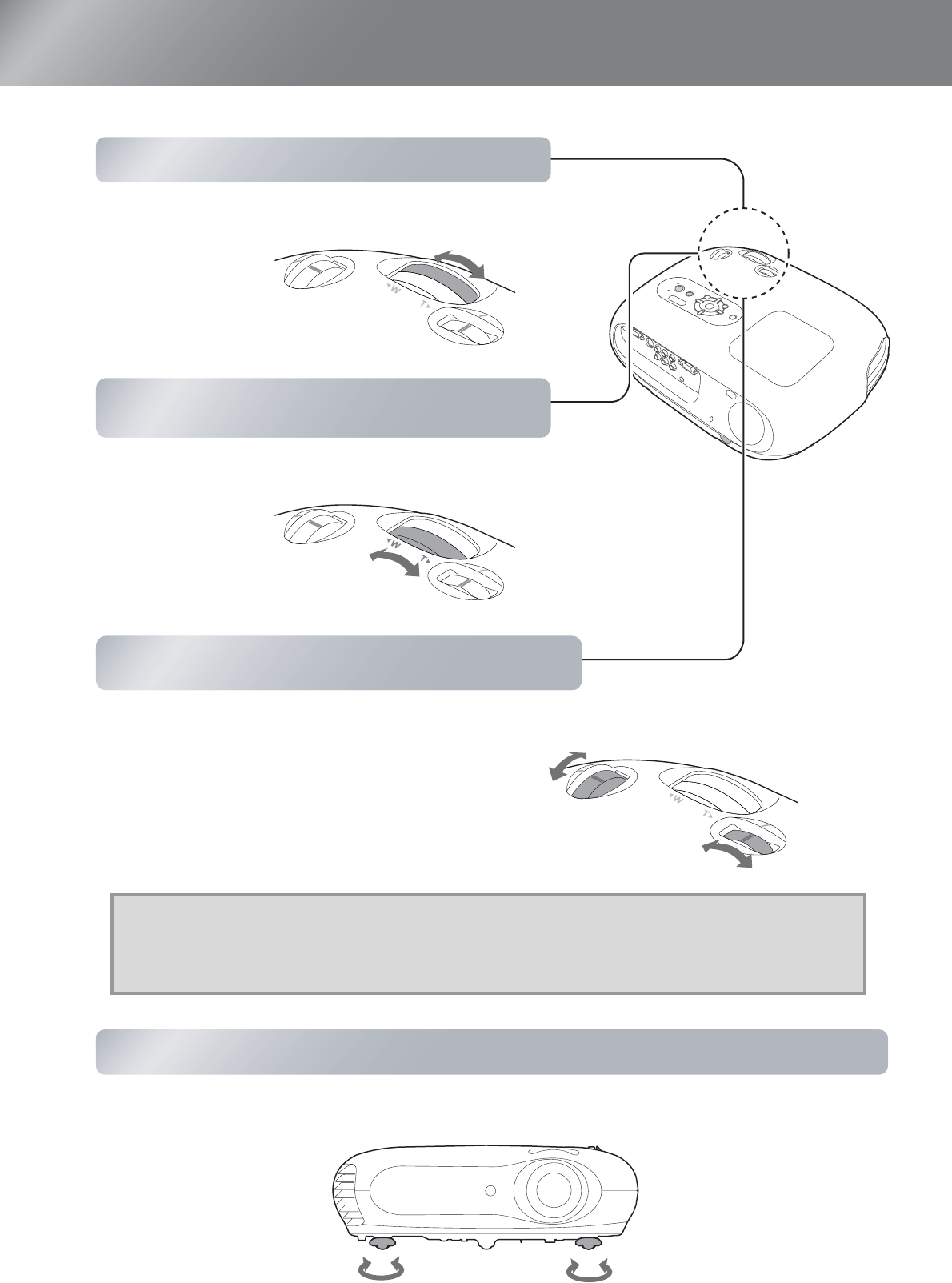 W T

W T

W T