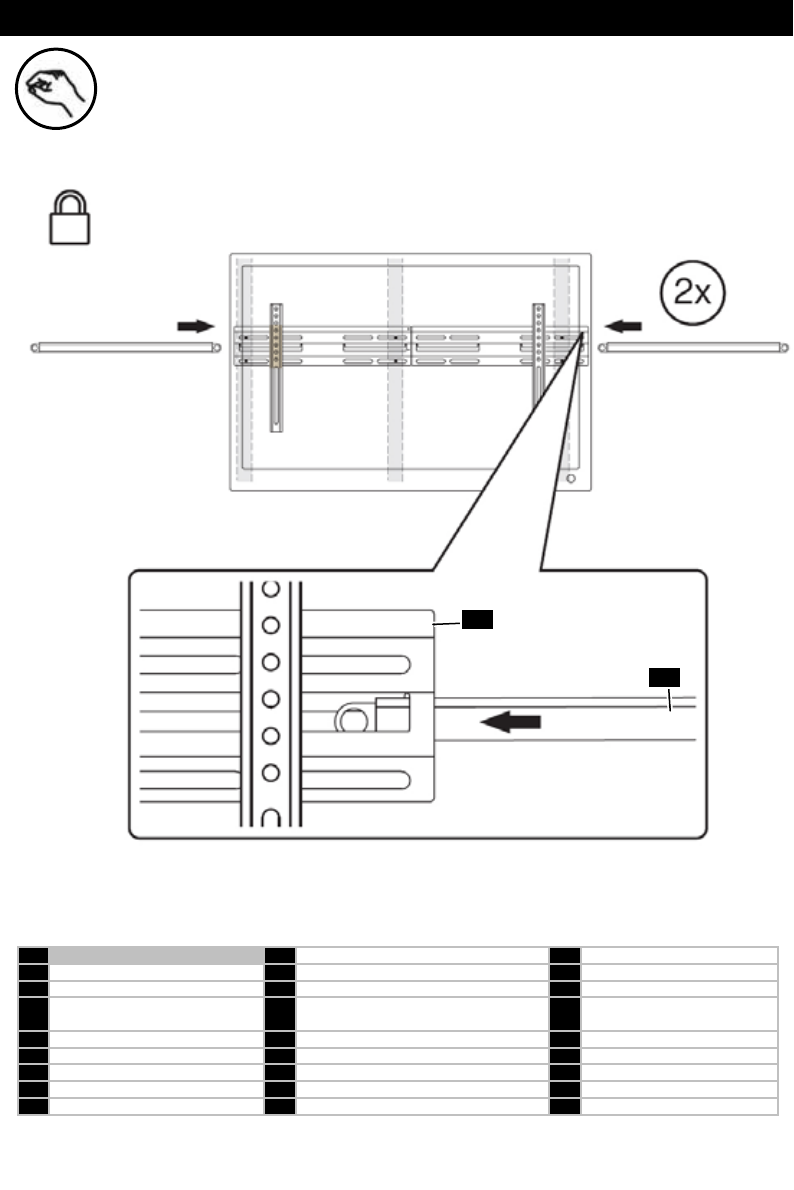 2x