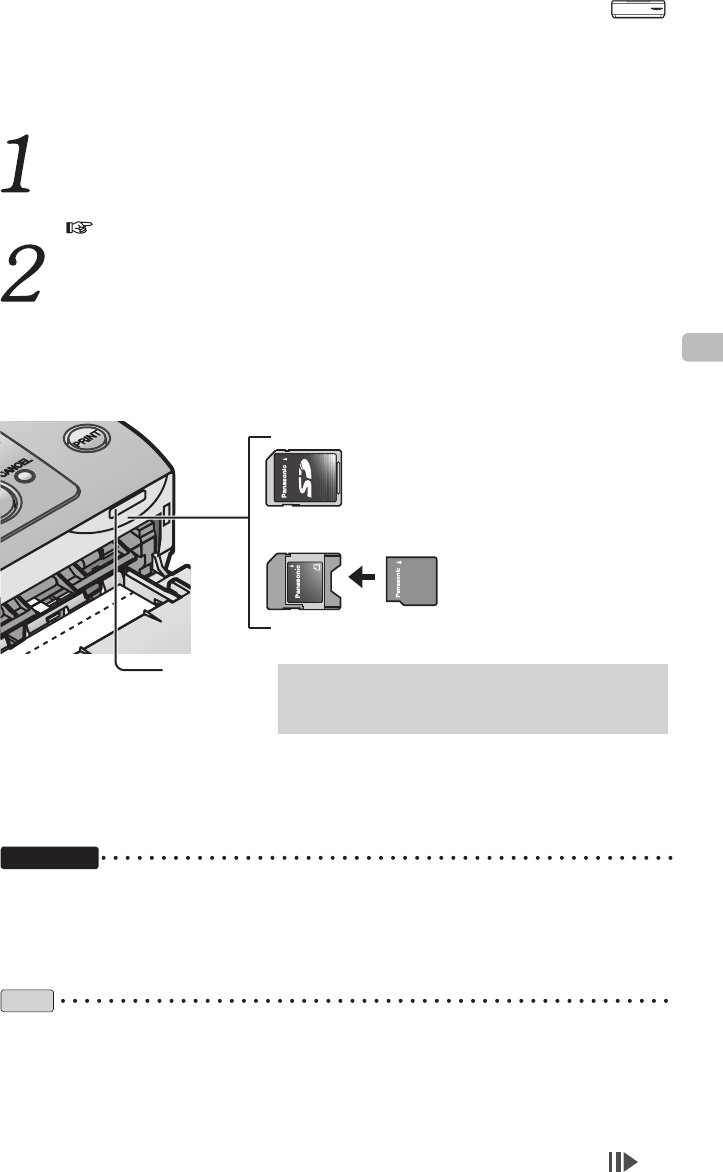 1

2

PRINT

CANCEL

Panasonic

SD

Panasonic

Panasonic