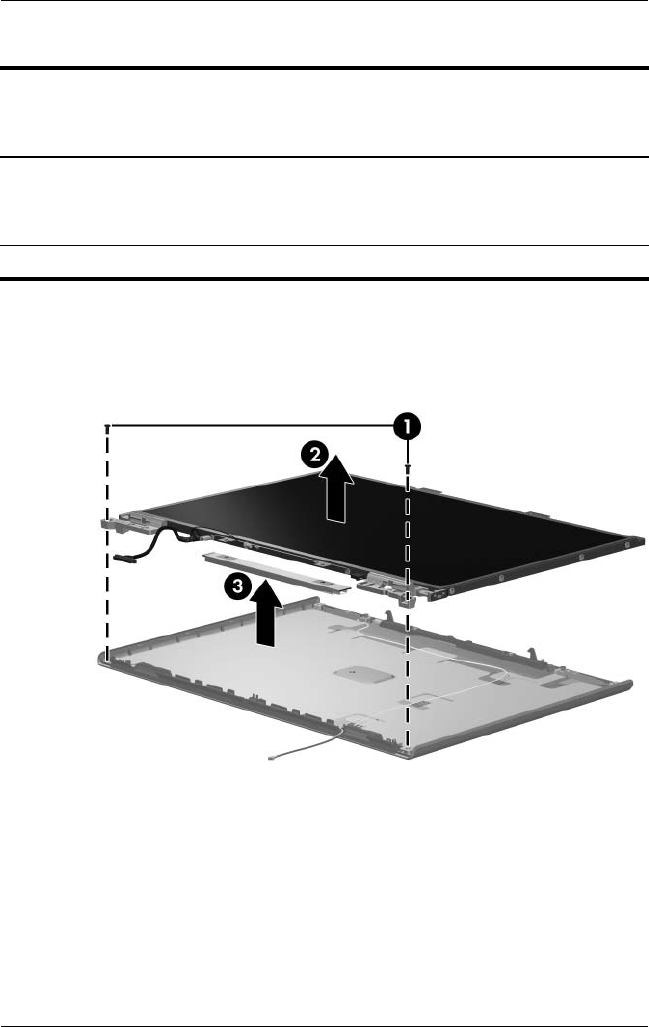 1

2

3