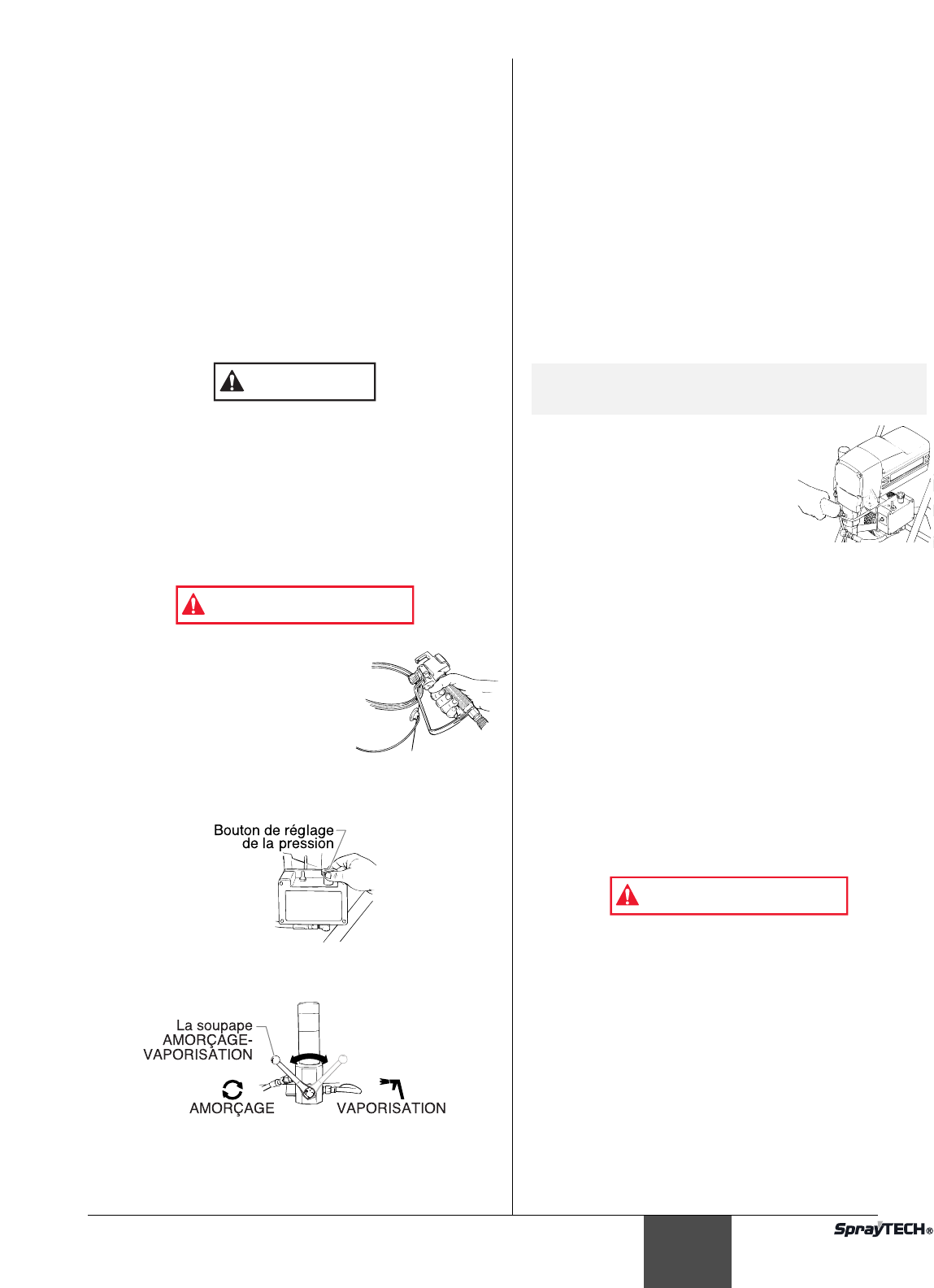 Bouton de réglage de la pression

La soupape AMORÇAGE-VAPORISATION

AMORÇAGE

VAPORISATION

SprayTECH®