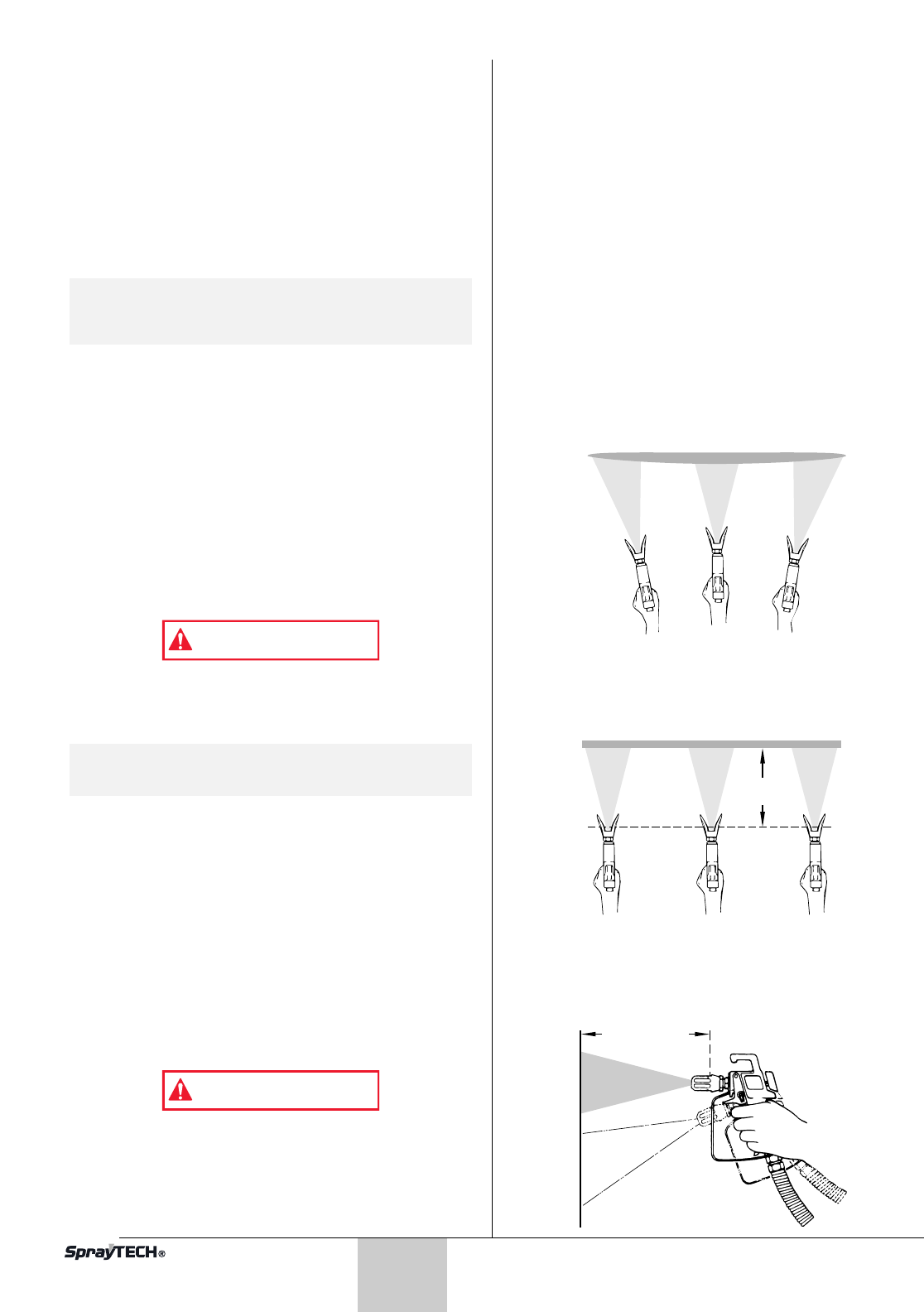 SprayTECH®