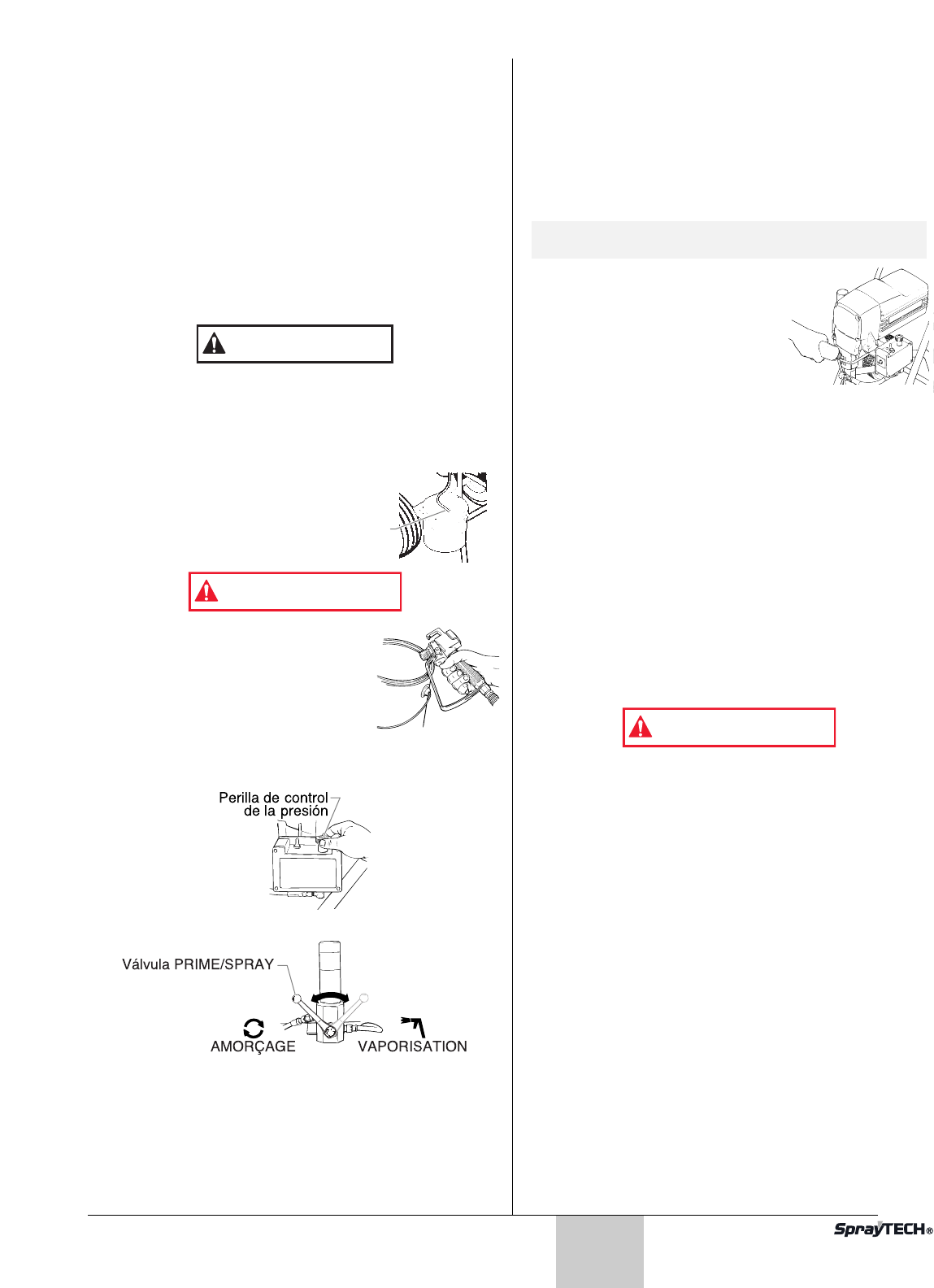 Perilla de control de la presión

Válvula PRIME/SPRAY

AMORÇAGE

VAPORISATION

SprayTECH®