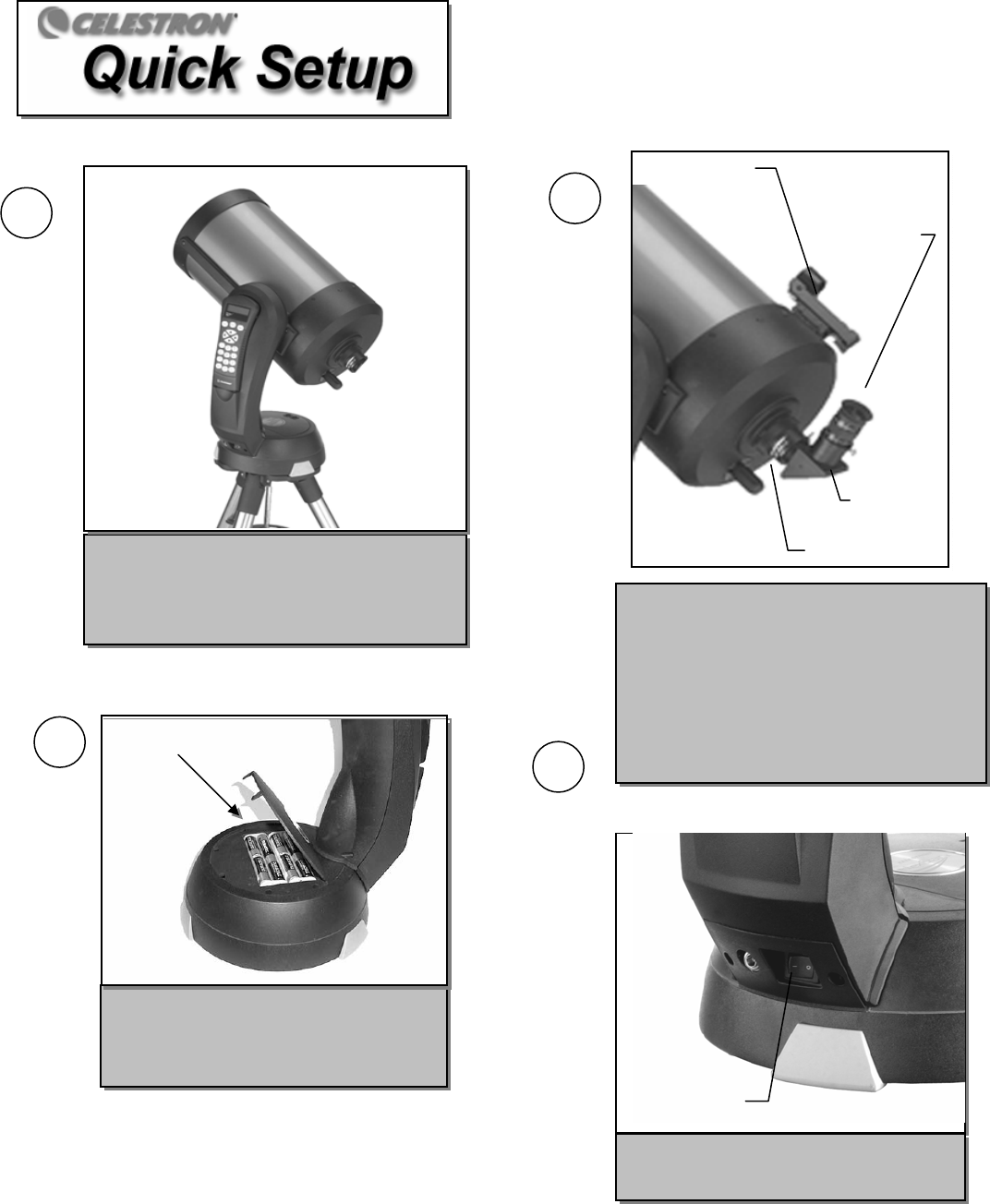 CELESTRON

Quick Setup