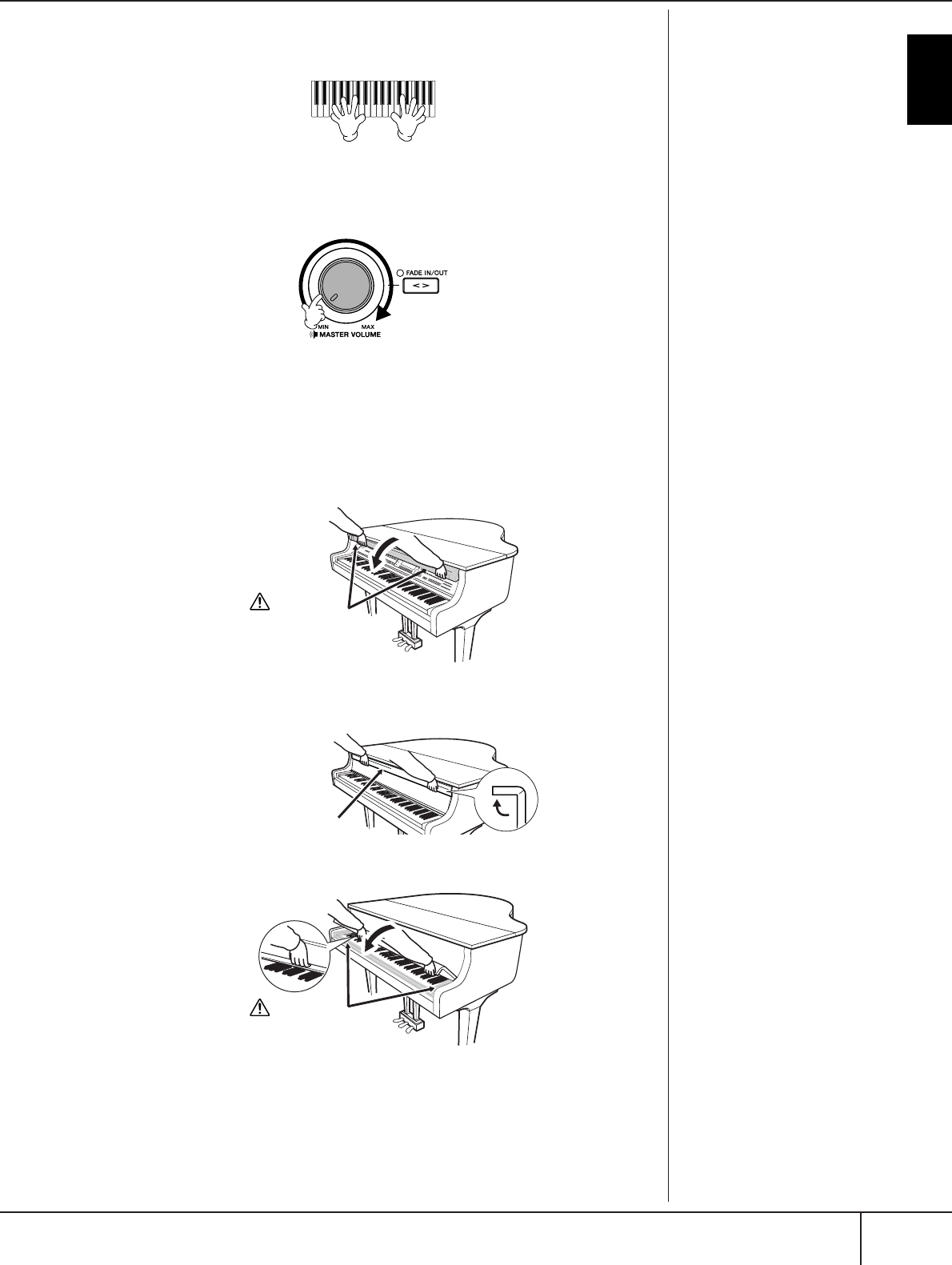 FADE IN/OUT

< >

MIN MAX

MASTER VOLUME