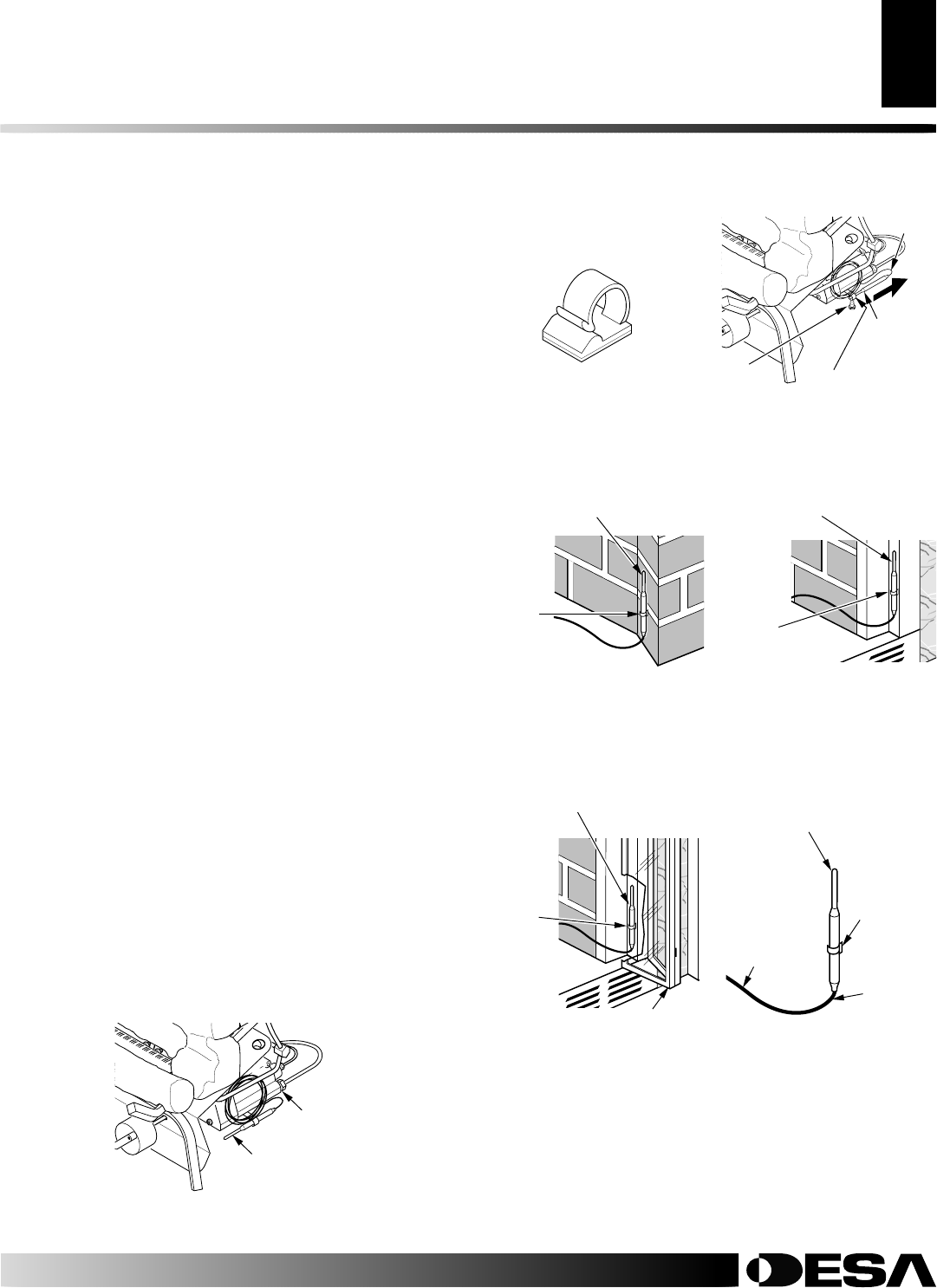 DESA