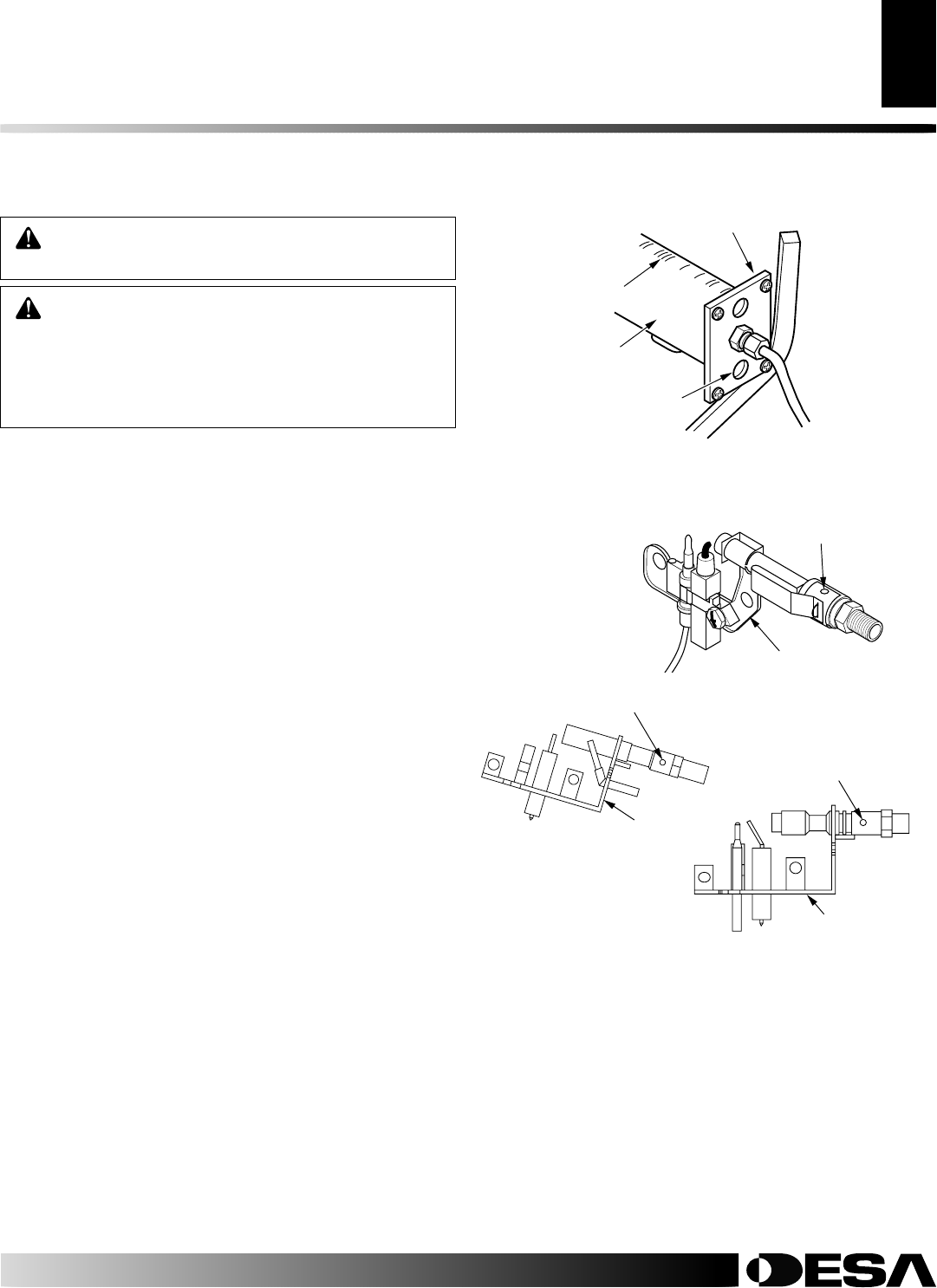 DESA