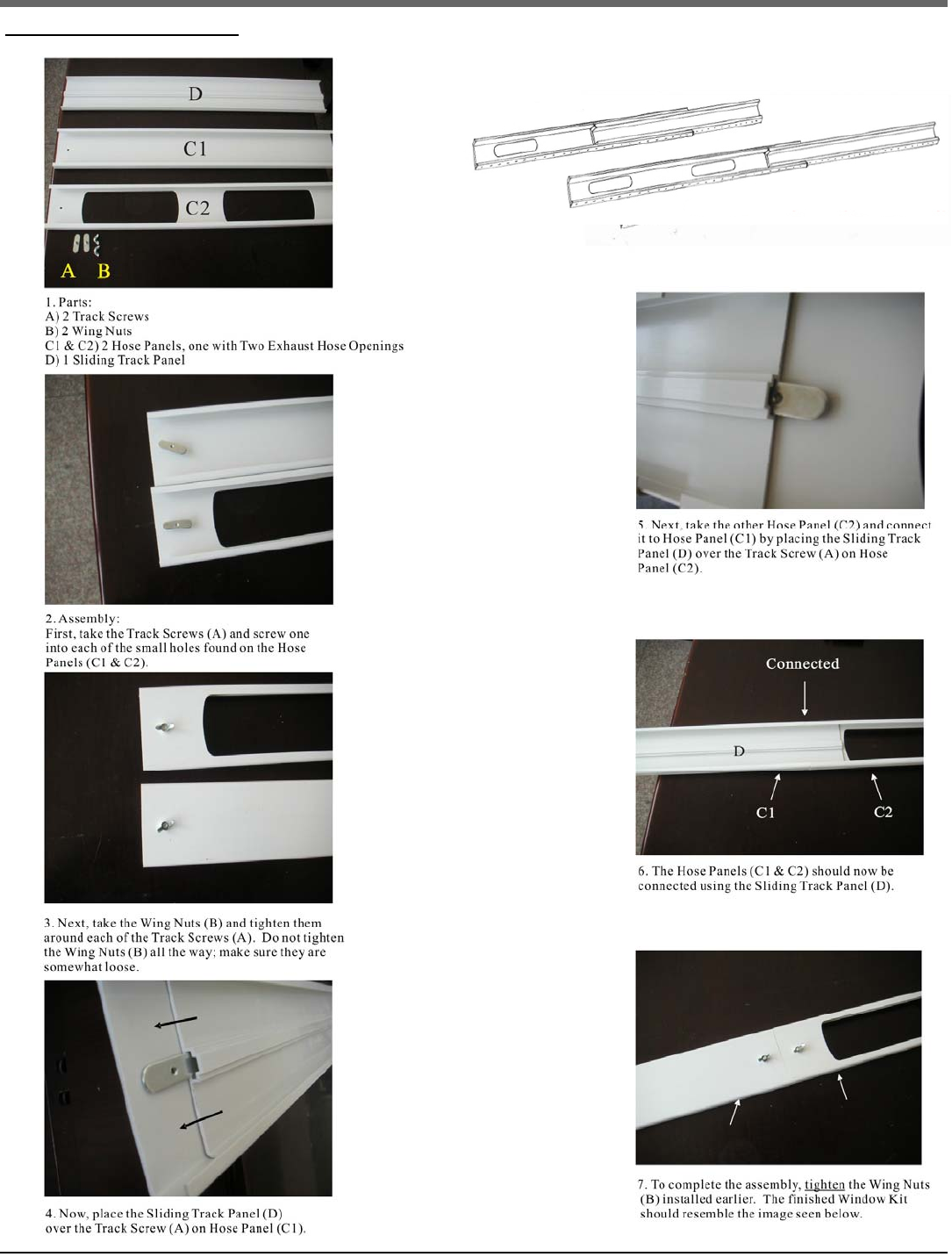 D

C1

C2

A B

1. Parts:
A) 2 Track Screws
B) 2 Wing Nuts
C1 & C2) 2 Hose Panels, one with Two Exhaust Hose Openings
D) 1 Sliding Track Panel

2. Assembly:
First, take the Track Screws (A) and screw one into each of the small holes found on the Hose Panels (C1 & C2).

3. Next, take the Wing Nuts (B) and tighten them around each of the Track Screws (A). Do not tighten the Wing Nuts (B) all the way; make sure they are somewhat loose.

4. Now, place the Sliding Track Panel (D) over the Track Screw (A) on Hose Panel (C1).

5. Next, take the other Hose Panel (C2) and connect it to Hose Panel (C1) by placing the Sliding Track Panel (D) over the Track Screw (A) on Hose Panel (C2).

Connected

D

C1

C2

6. The Hose Panels (C1 & C2) should now be connected using the Sliding Track Panel (D).

7. To complete the assembly, tighten the Wing Nuts (B) installed earlier. The finished Window Kit should resemble the image seen below.