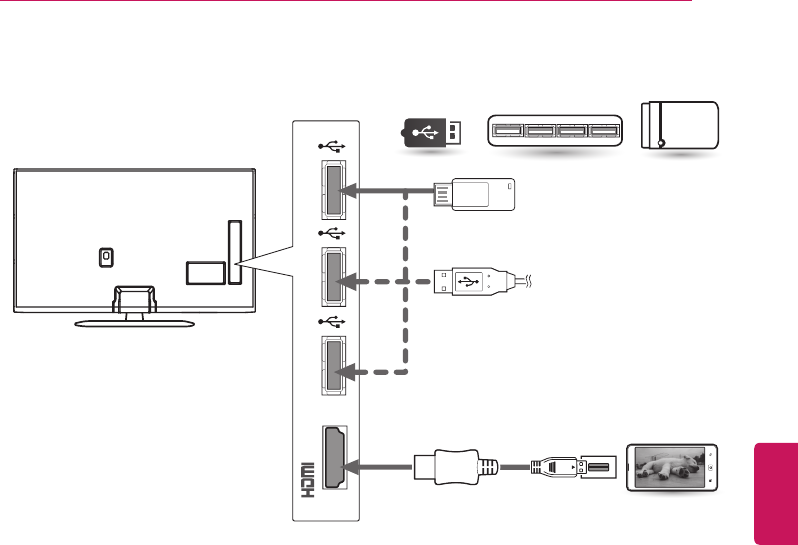 HDMI