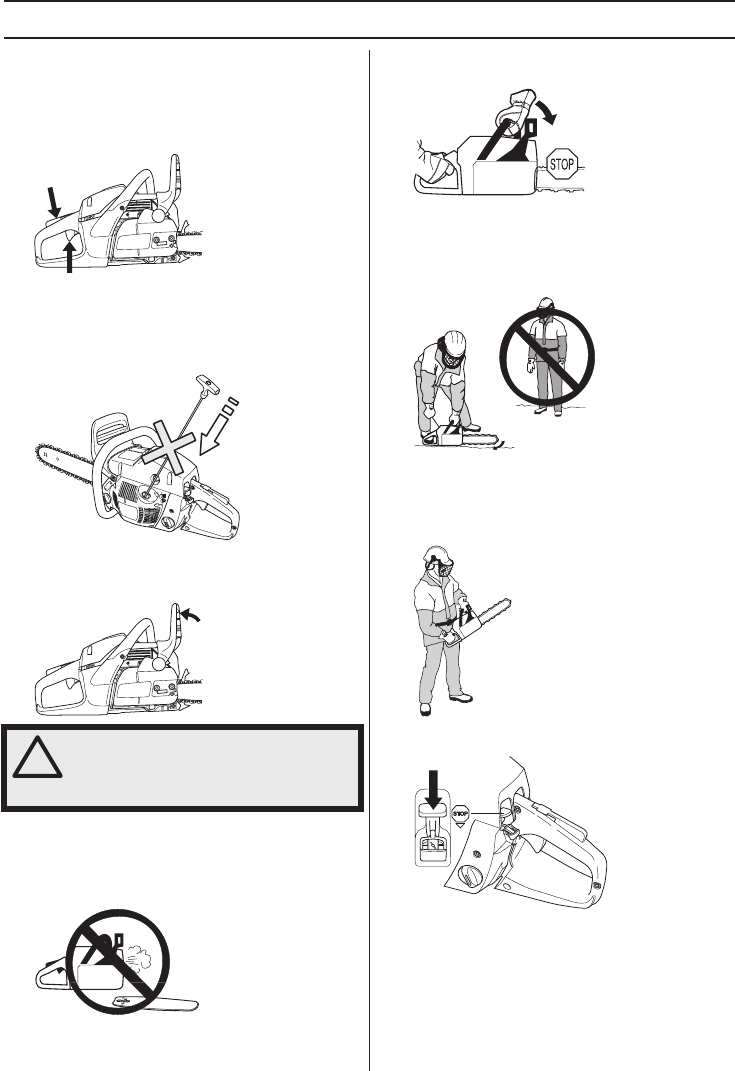 STOP

STOP