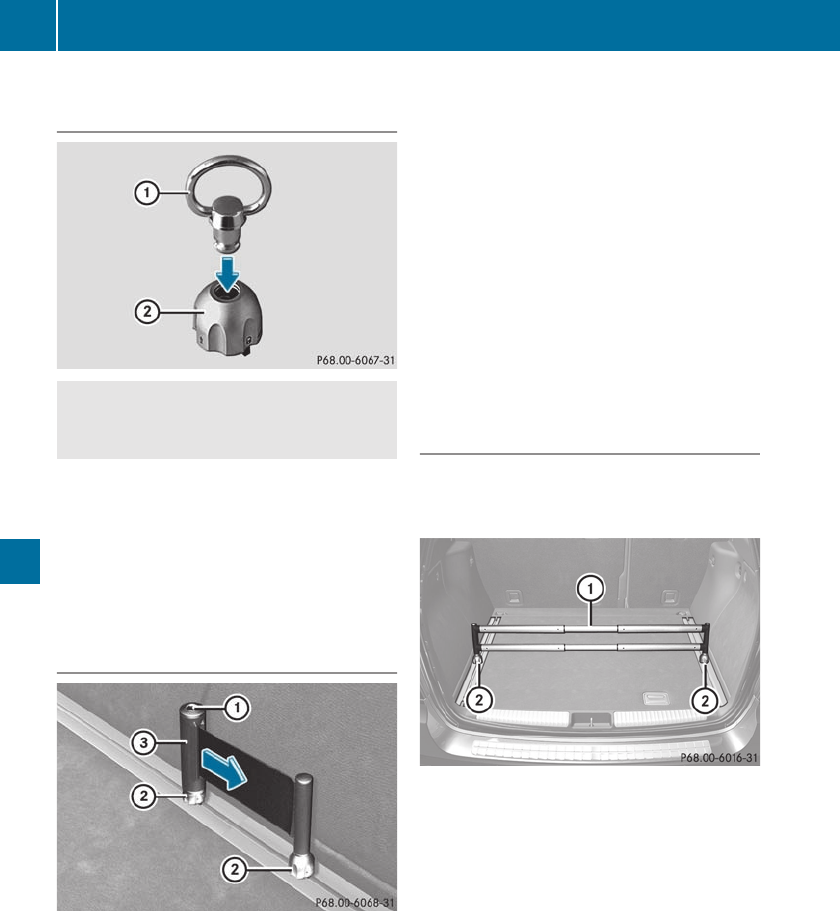 1
2
P68.00-6067-31

1
3
2
2
P68.00-6068-31

1
2
2
P68.00-6016-31