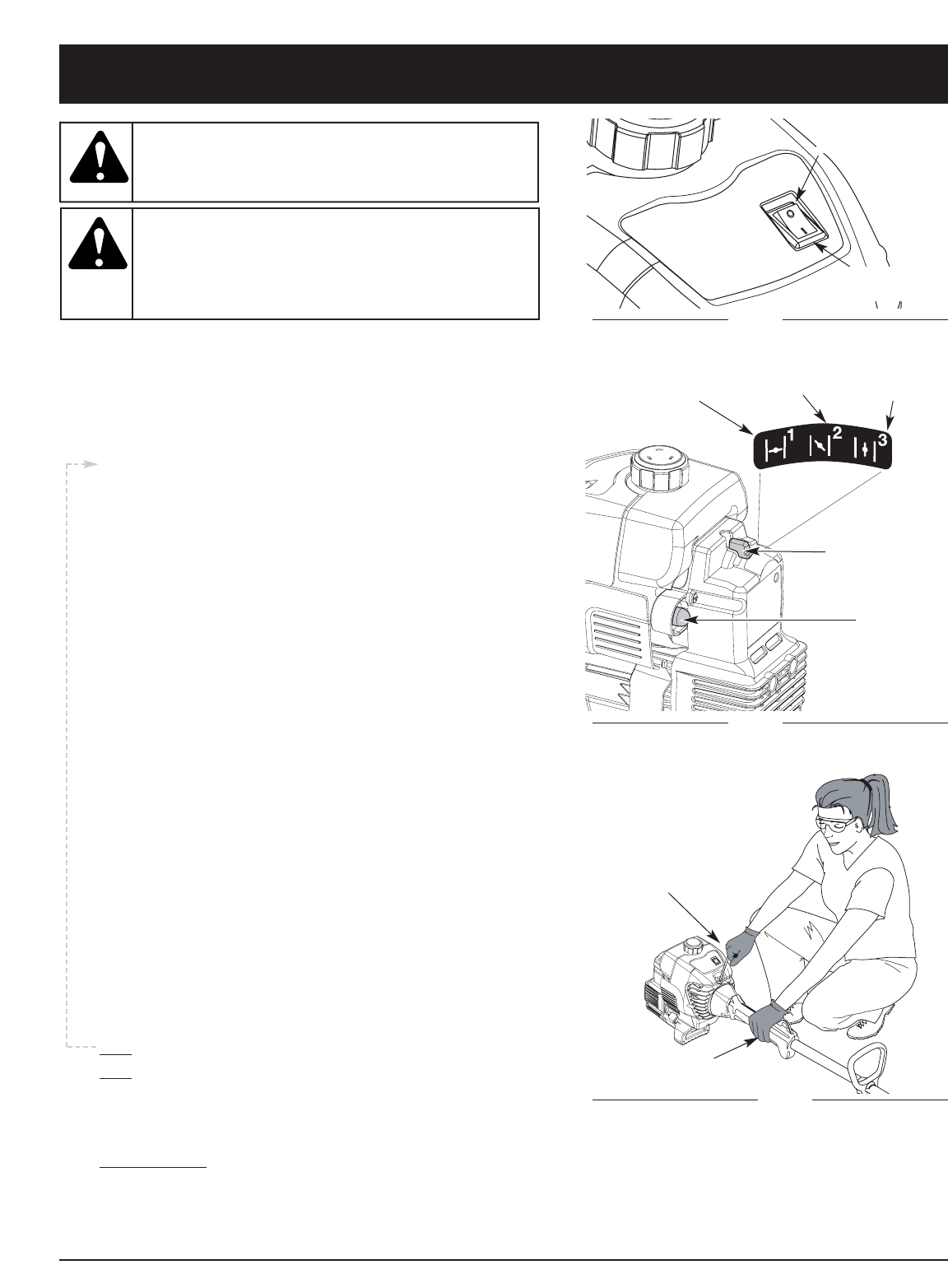 1 2 3