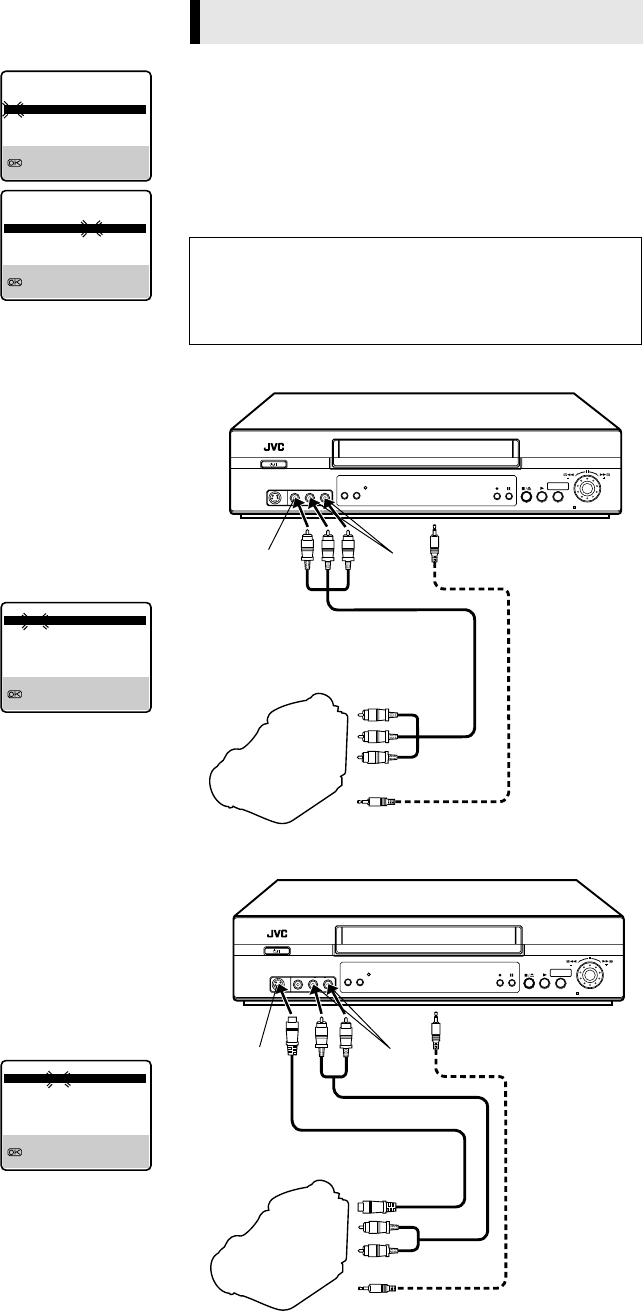 JVC

JVC