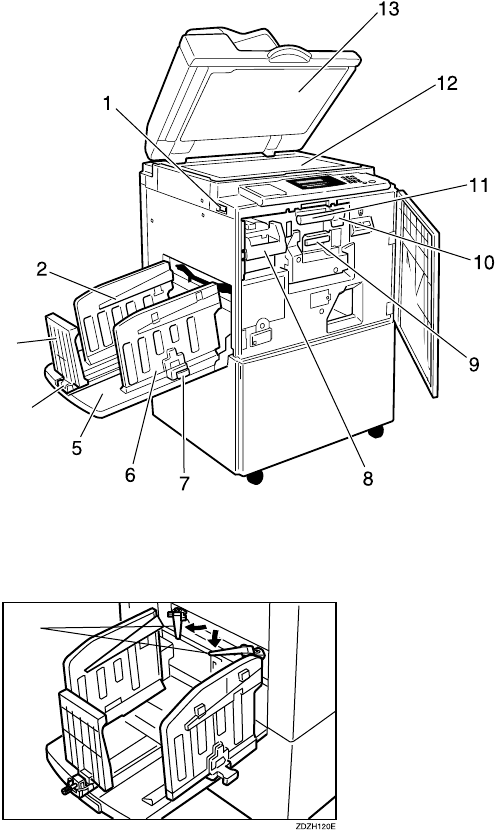 13
12
1
11
10
2
9
5
6
7
8
ZDZH120E