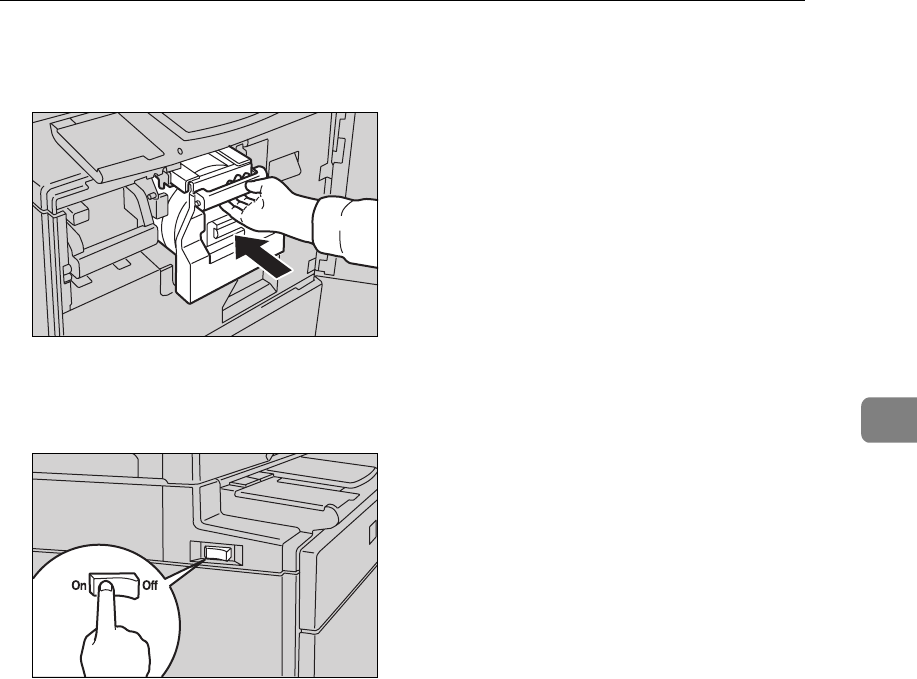 On

Off