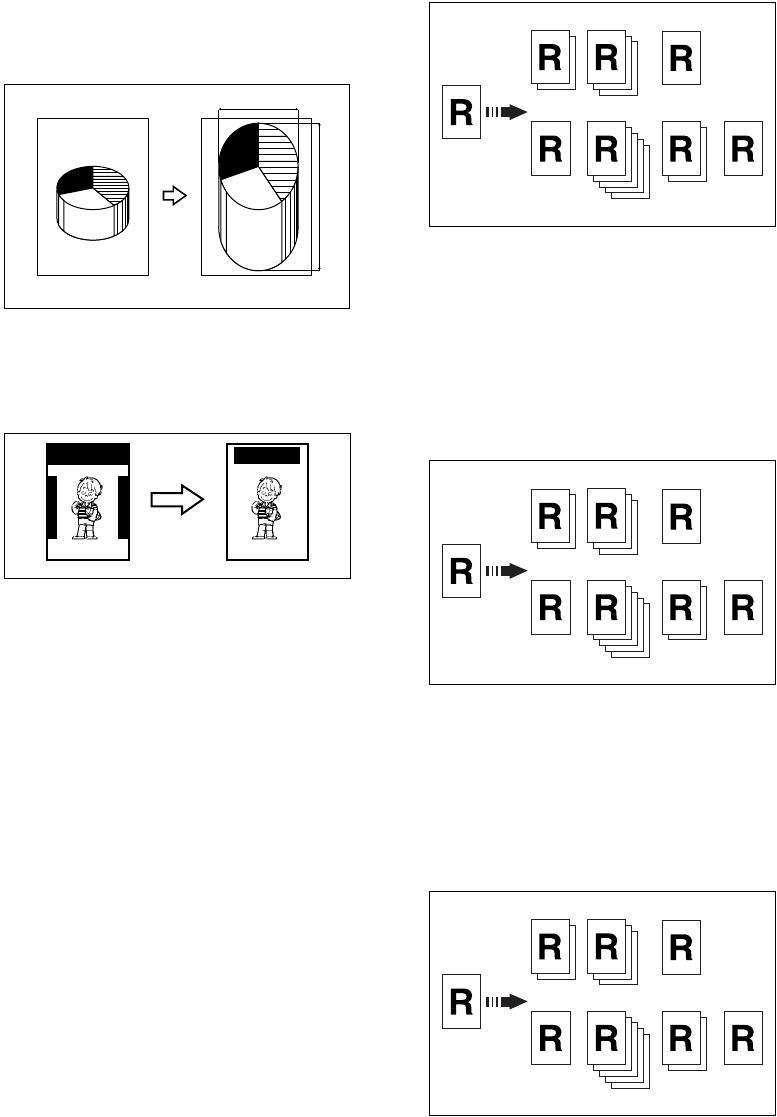 R R R R R R R R

R R R R R R R R

R R R R R R R R