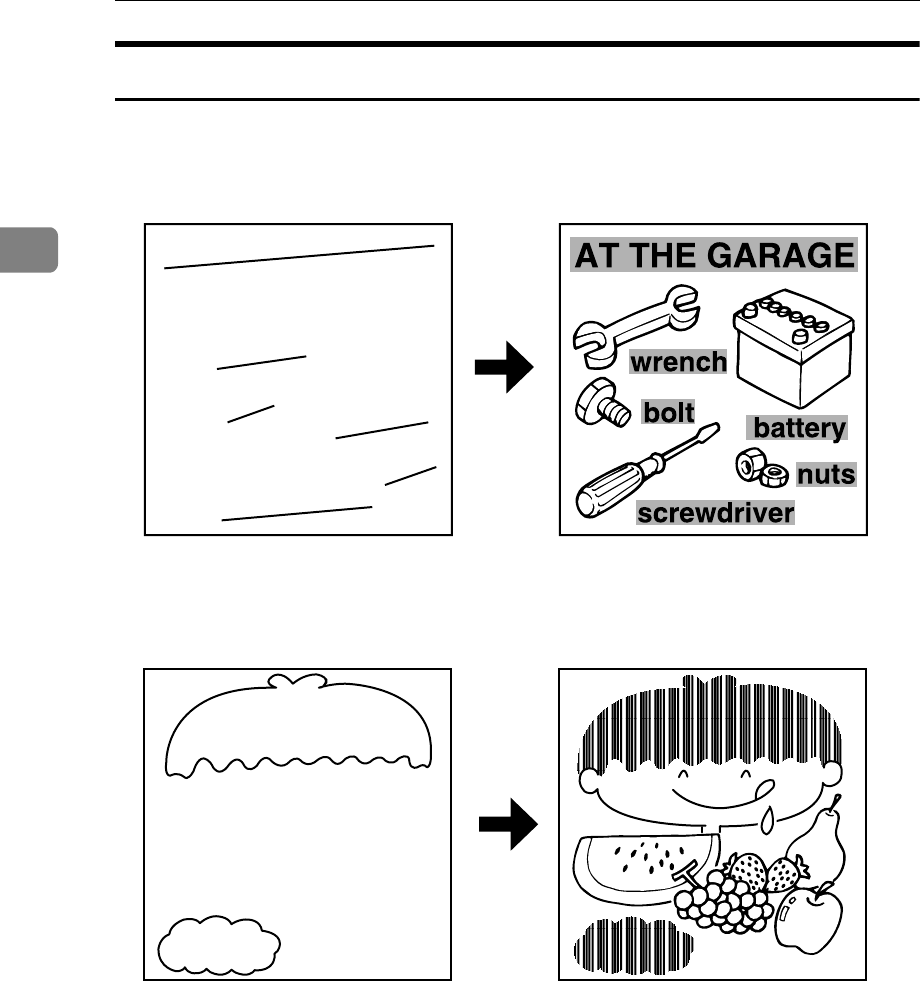 AT THE GARAGE

wrench

bolt

battery

nuts

screwdriver