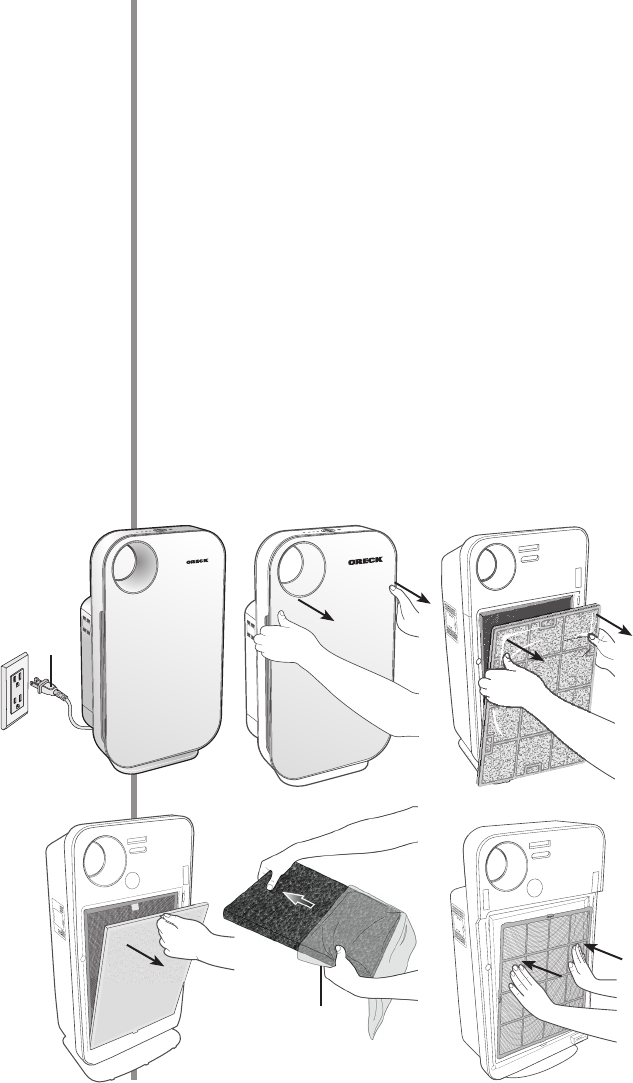 ORECK

ORECK