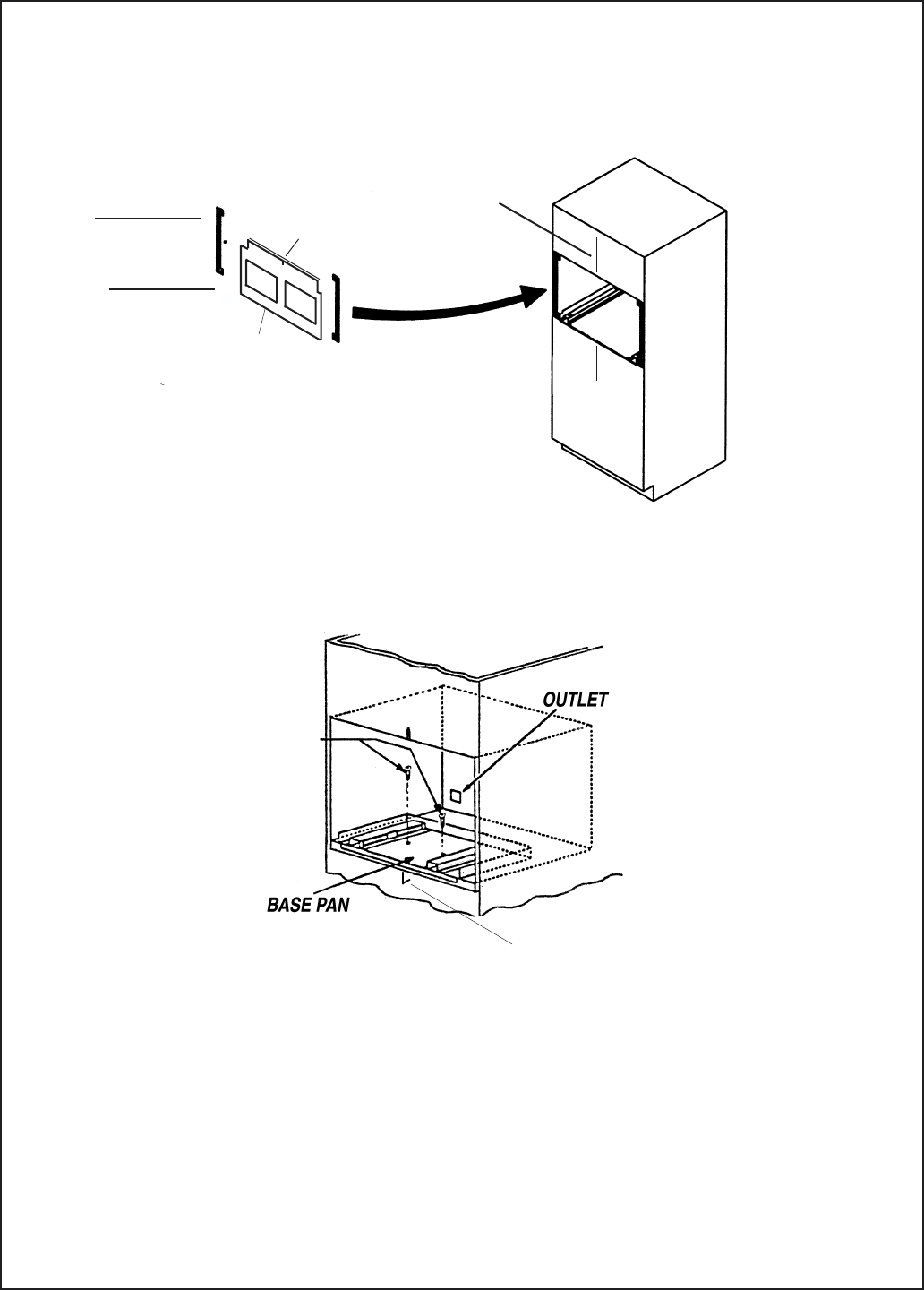 OUTLET

BASE PAN