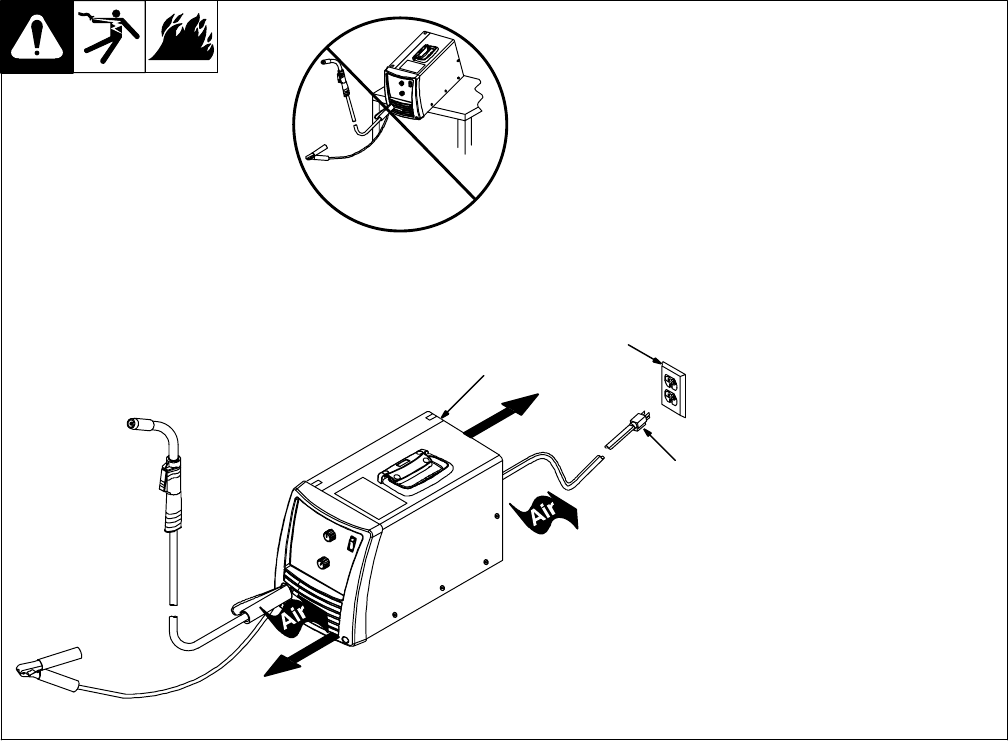 Air

Air