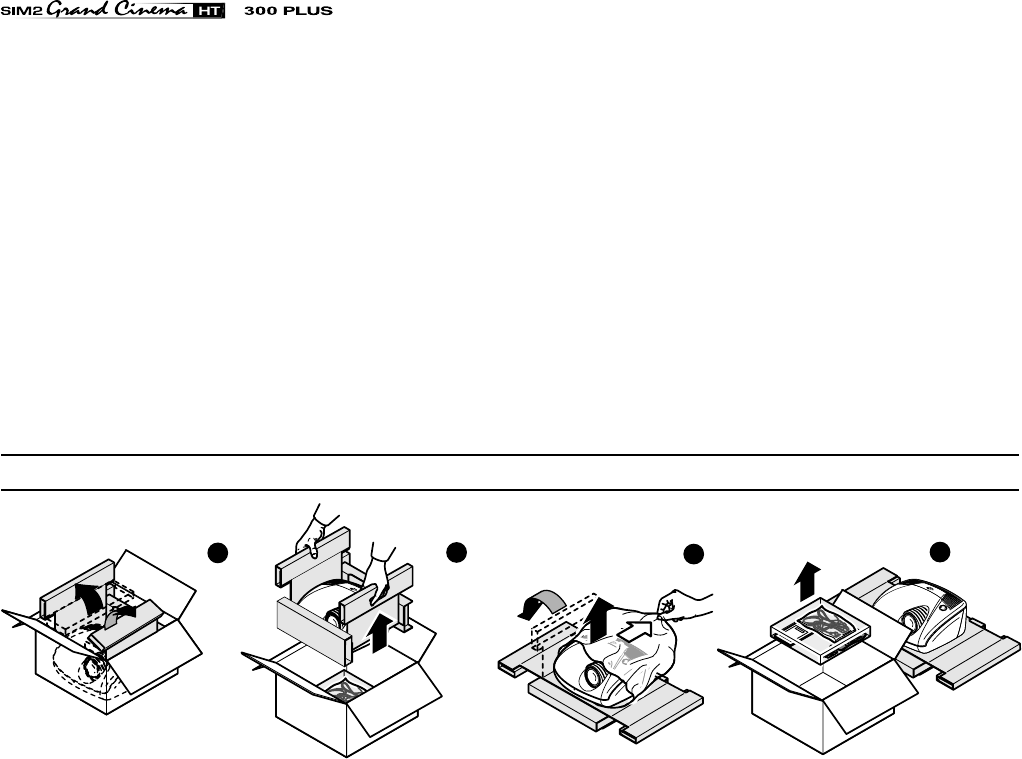 SIM2 Grand Cinema HT 300 PLUS