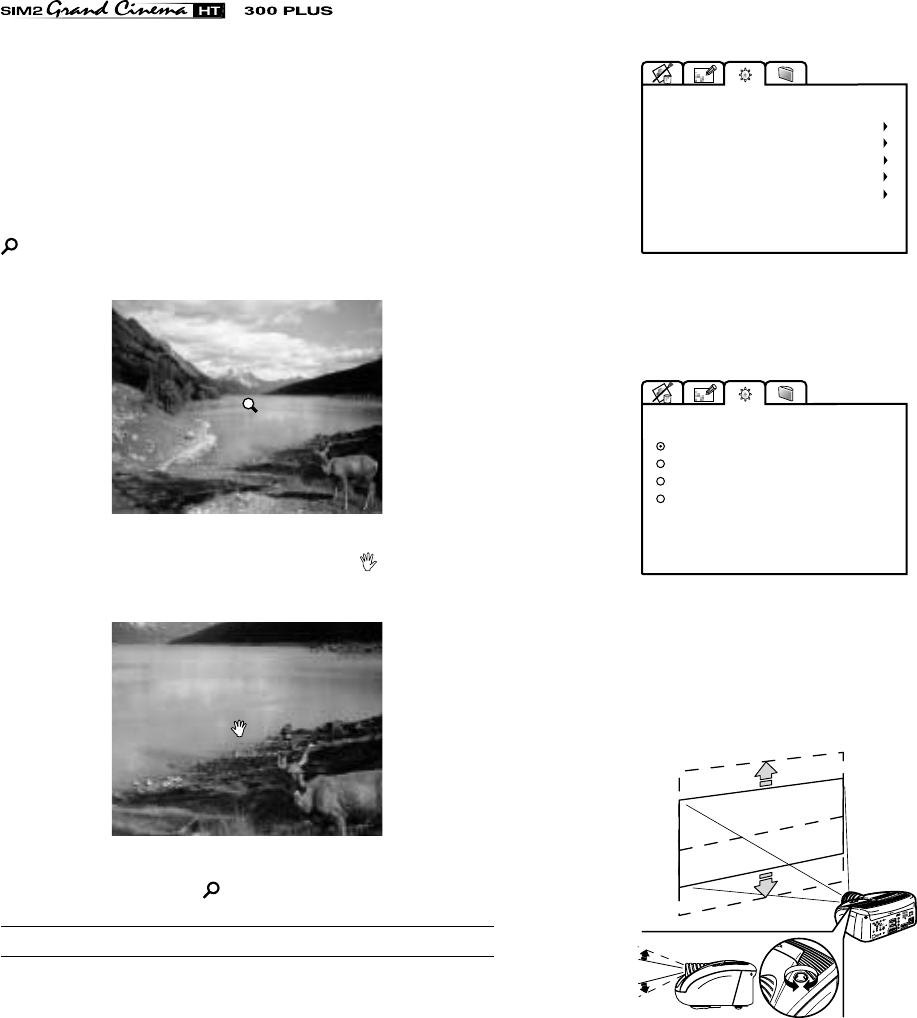 SIM2 Grand Cinema HT 300 PLUS