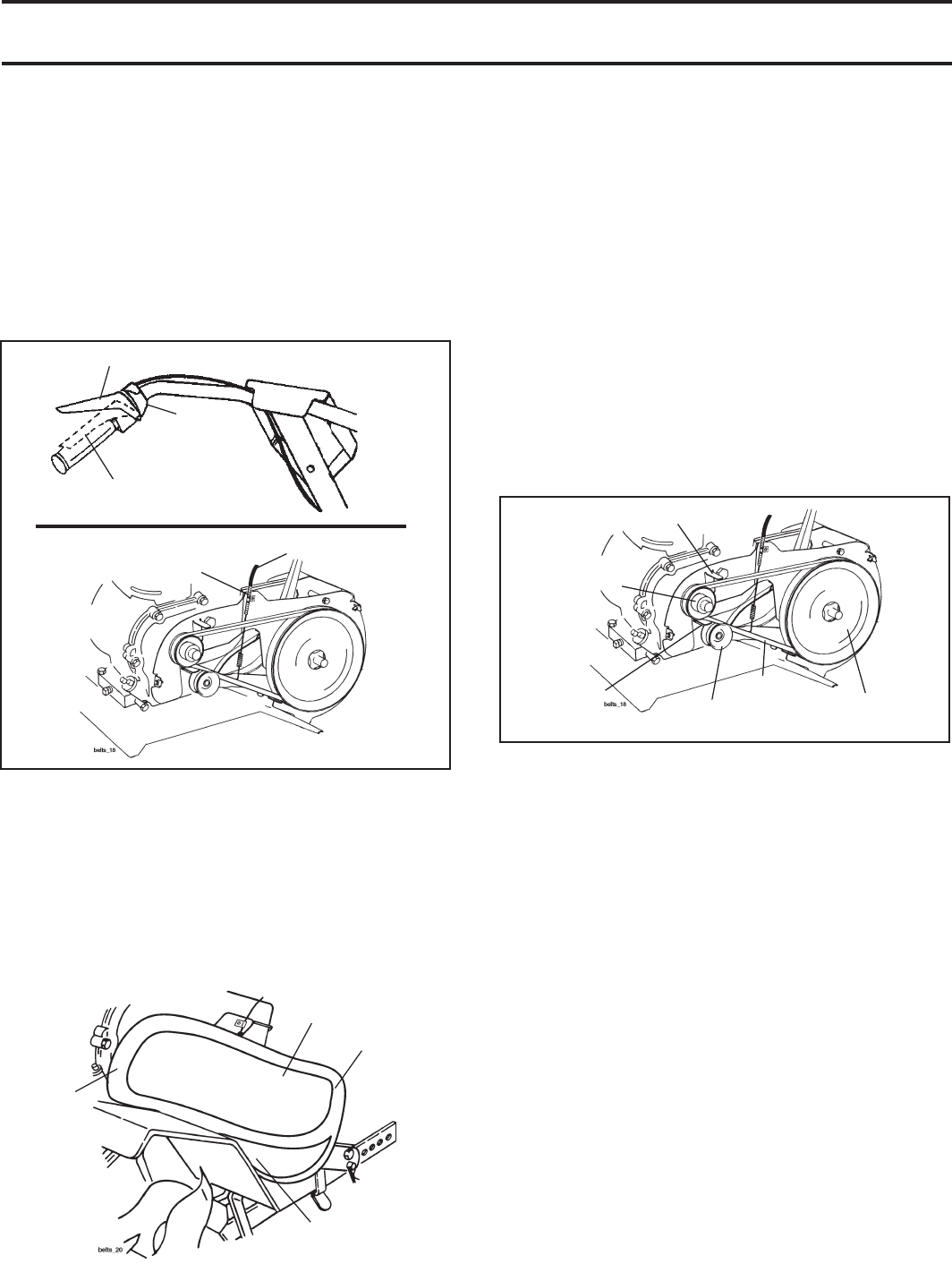 belts_18

belts_18

belts_20