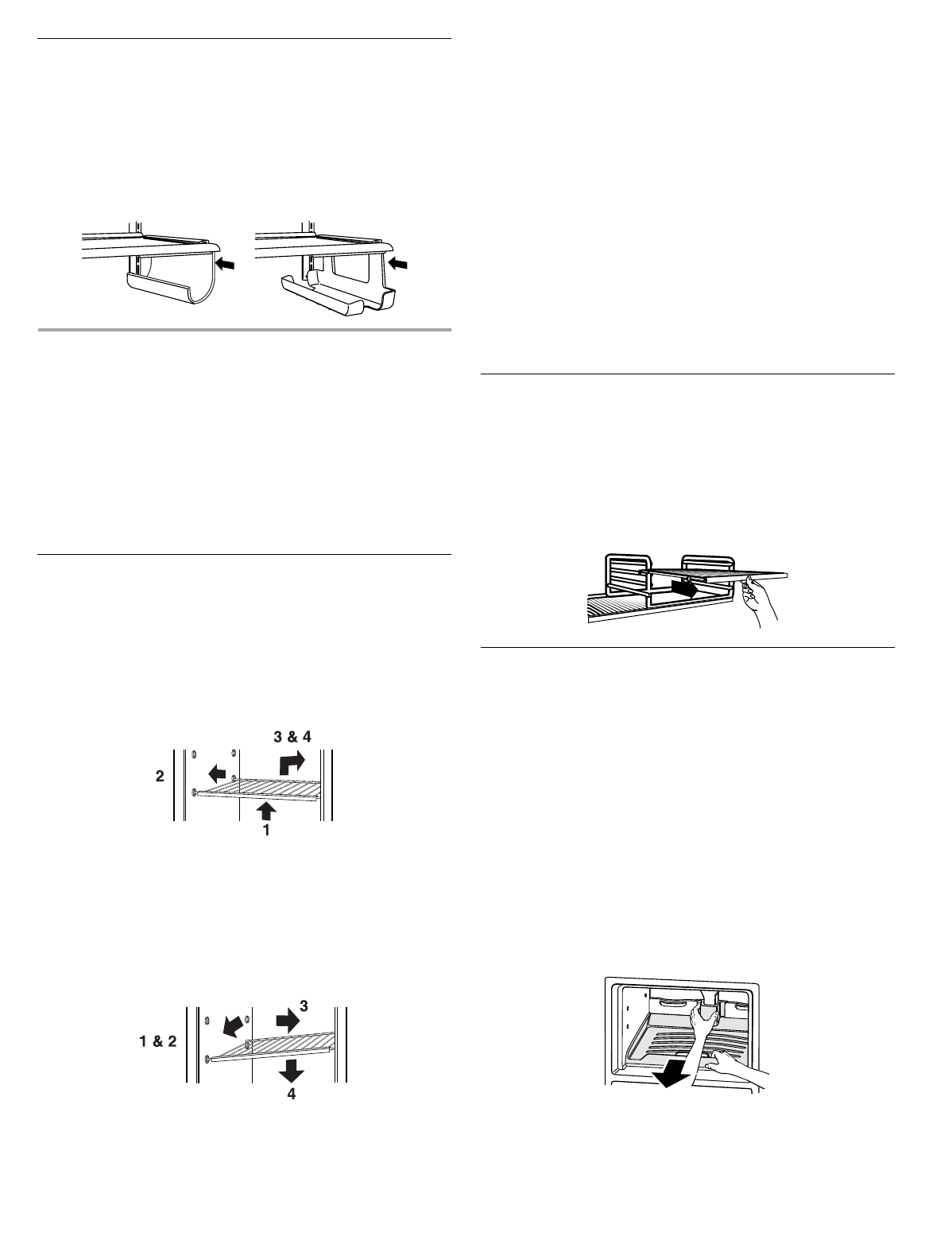 3 & 4

2

1

3

1 & 2

4