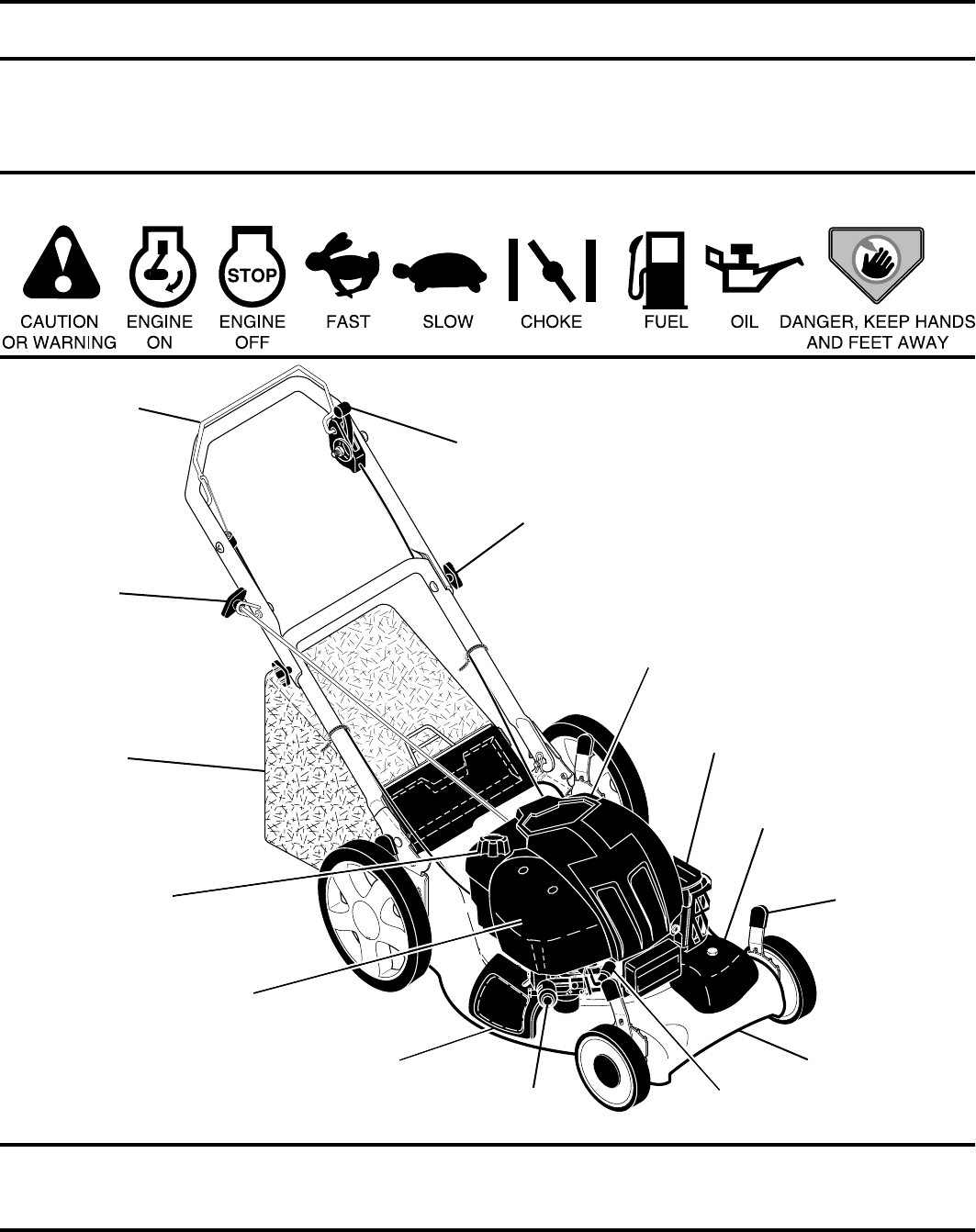 STOP

CAUTION OR WARNING

ENGINE ON

ENGINE OFF

FAST

SLOW

CHOKE

FUEL

OIL

DANGER, KEEP HANDS AND FEET AWAY