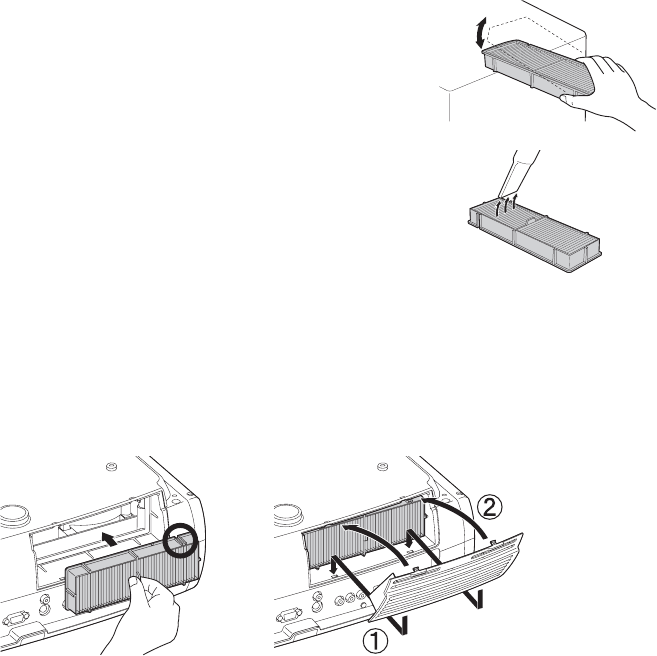 ②

①